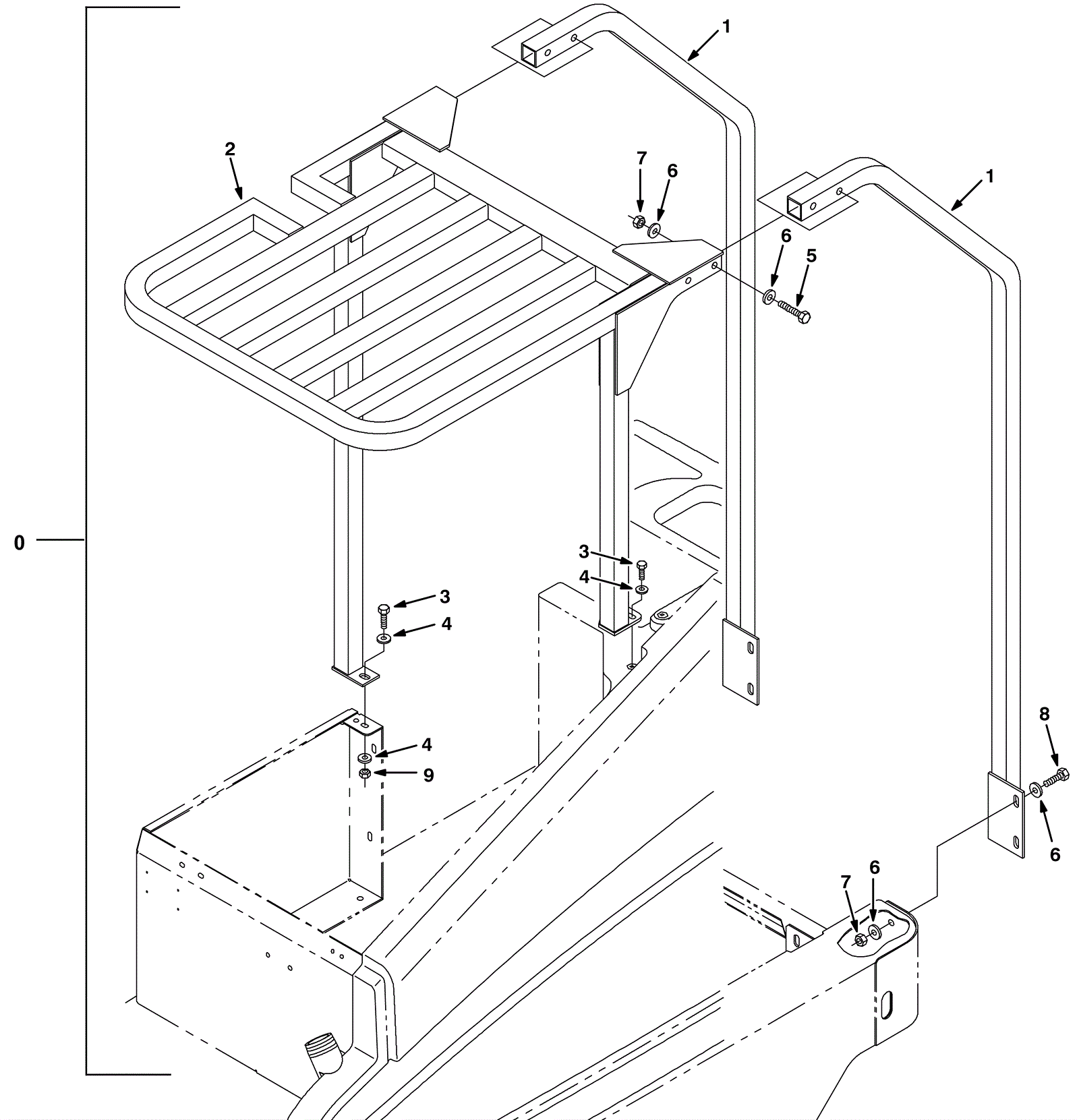 1
2
7
6
1
6
5
0
3
4
3
4
4
9
8
6
7
6