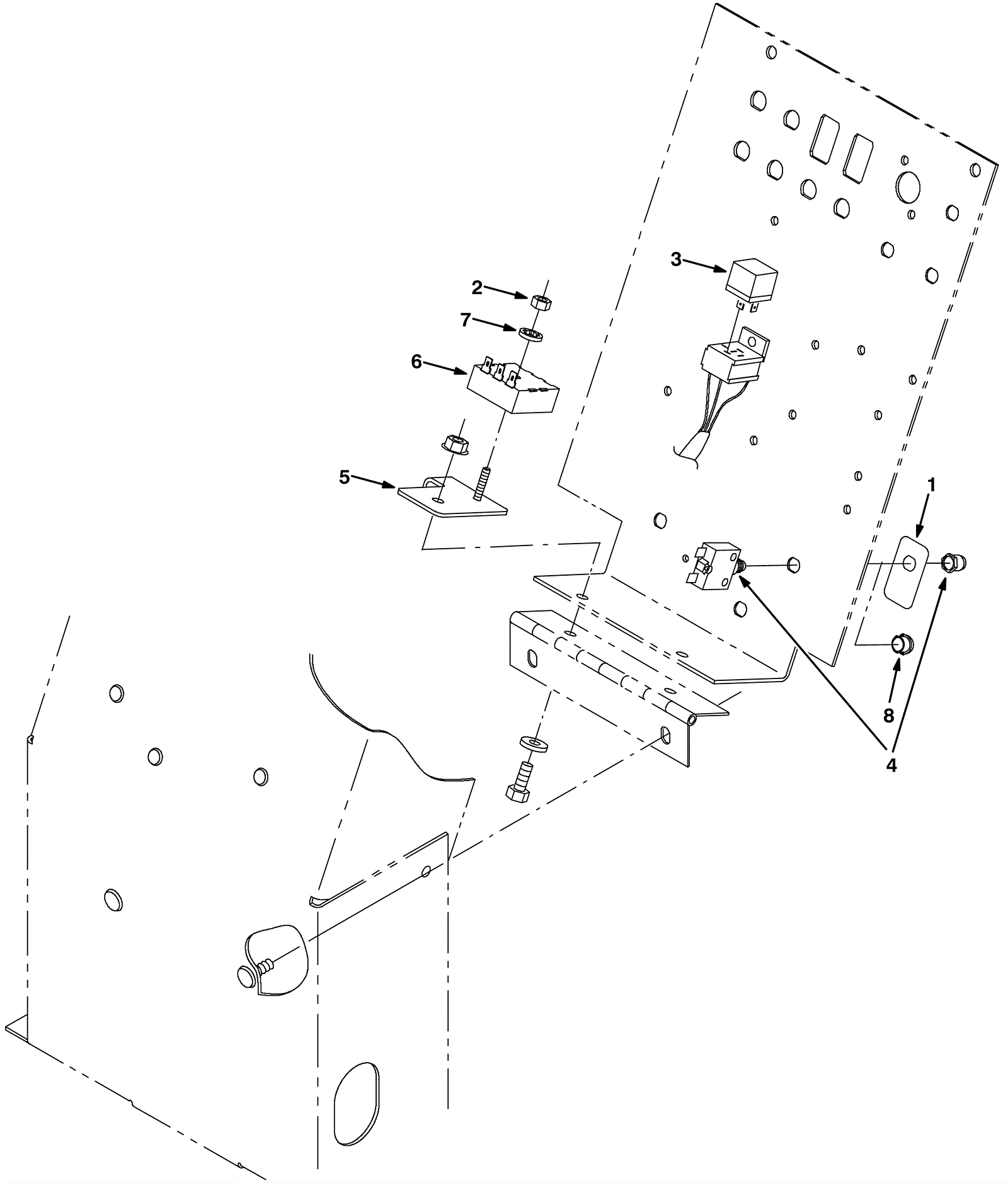 3
2
7
6
5
1
8
4