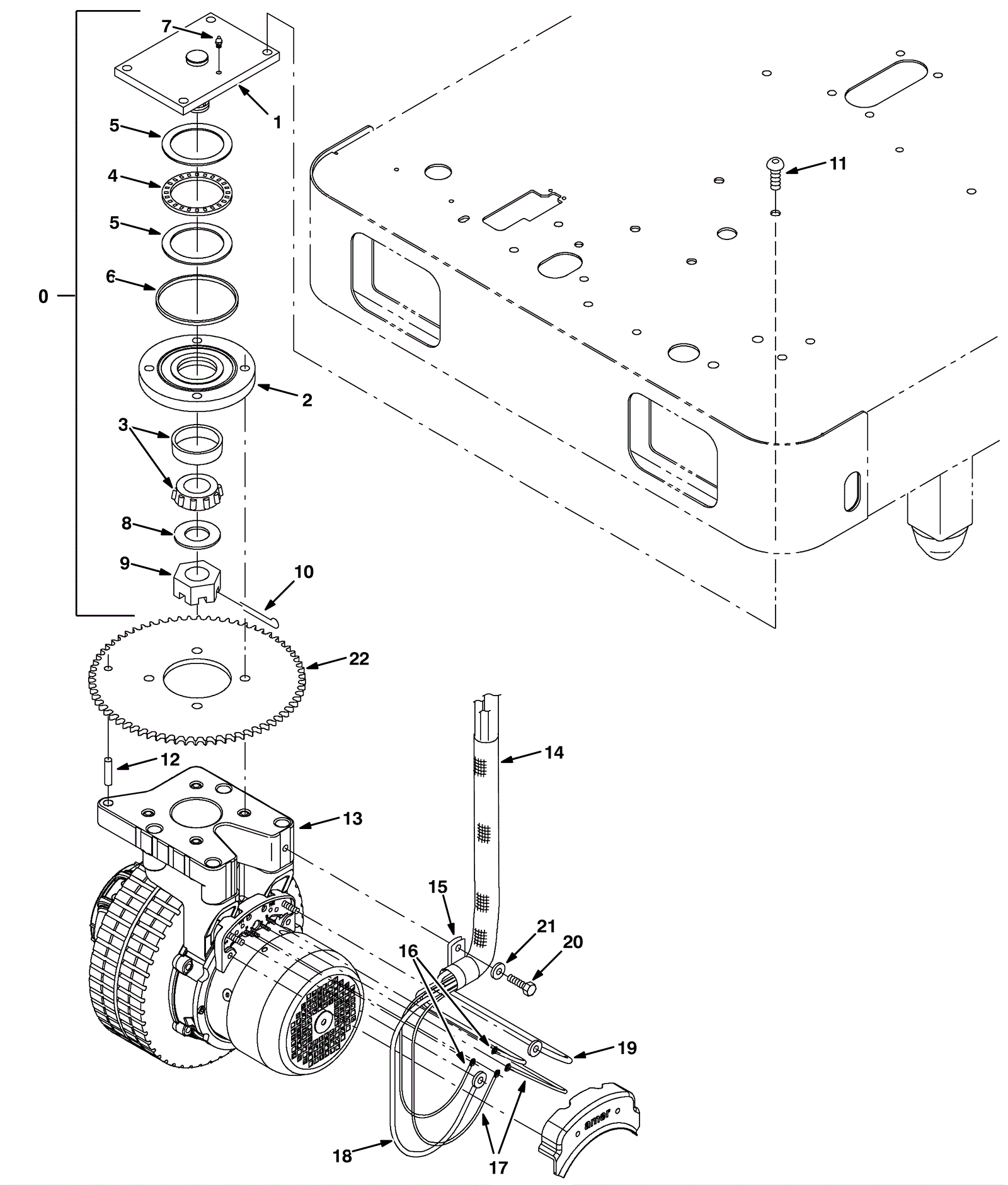 7
1
5
4
5
6
0
2
3
8
9
10
11
22
12
13
14
15
21
20
16
19
18
17
amer