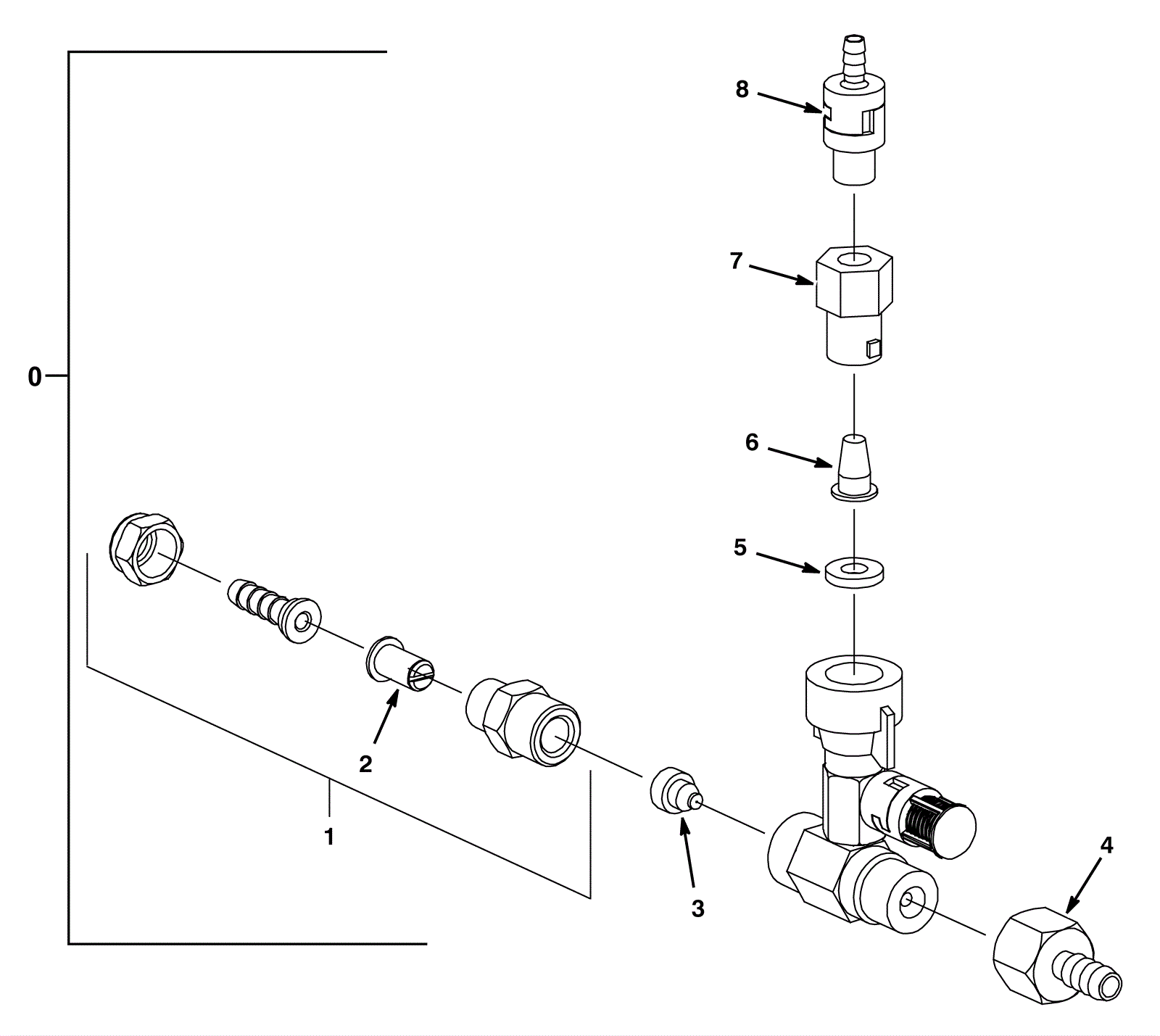 8

7

0

6

5

2

1

3

4