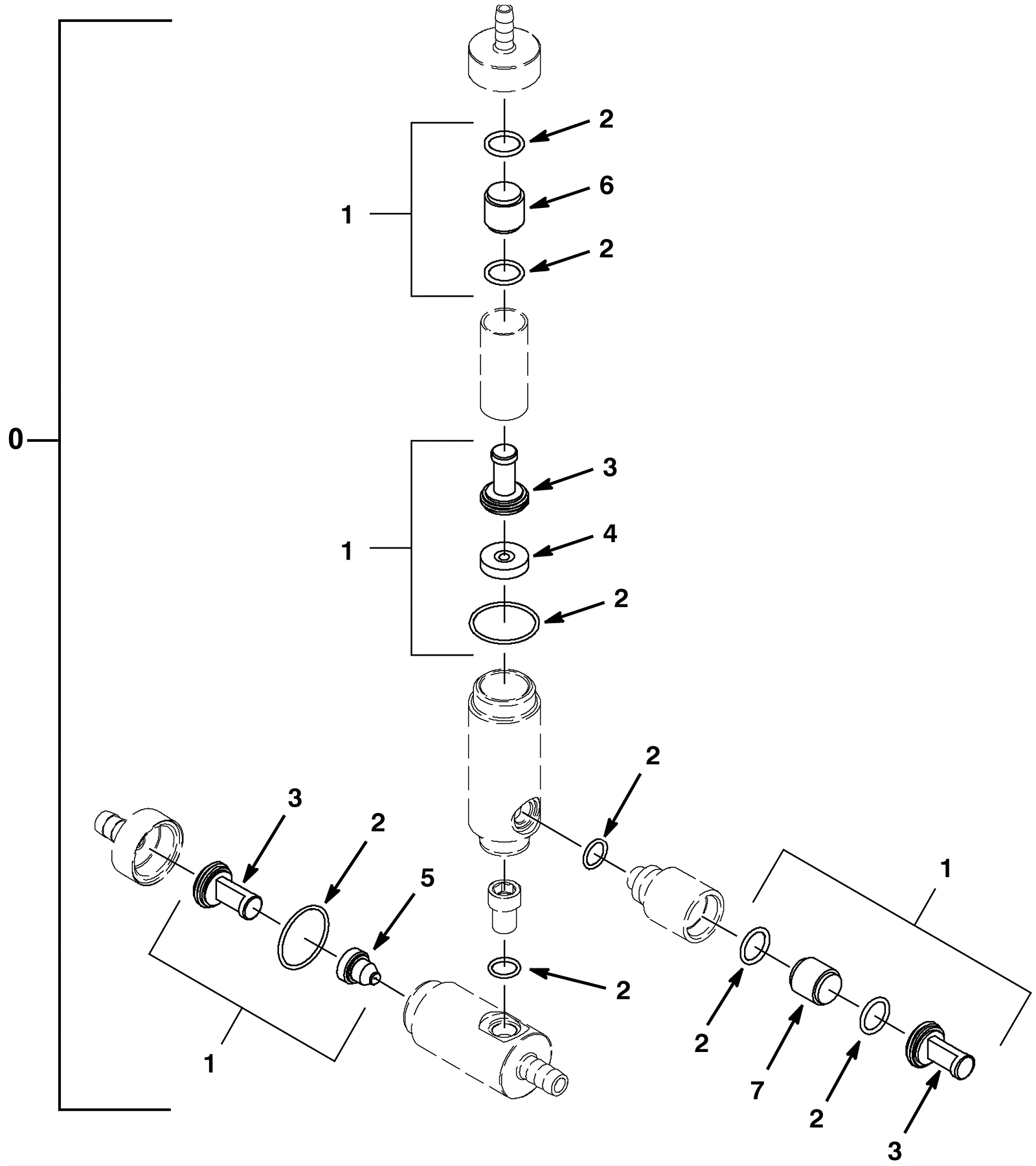 0
2
6
1
2
3
1
4
2
2
3
2
5
1
2
1
2
7
2
3