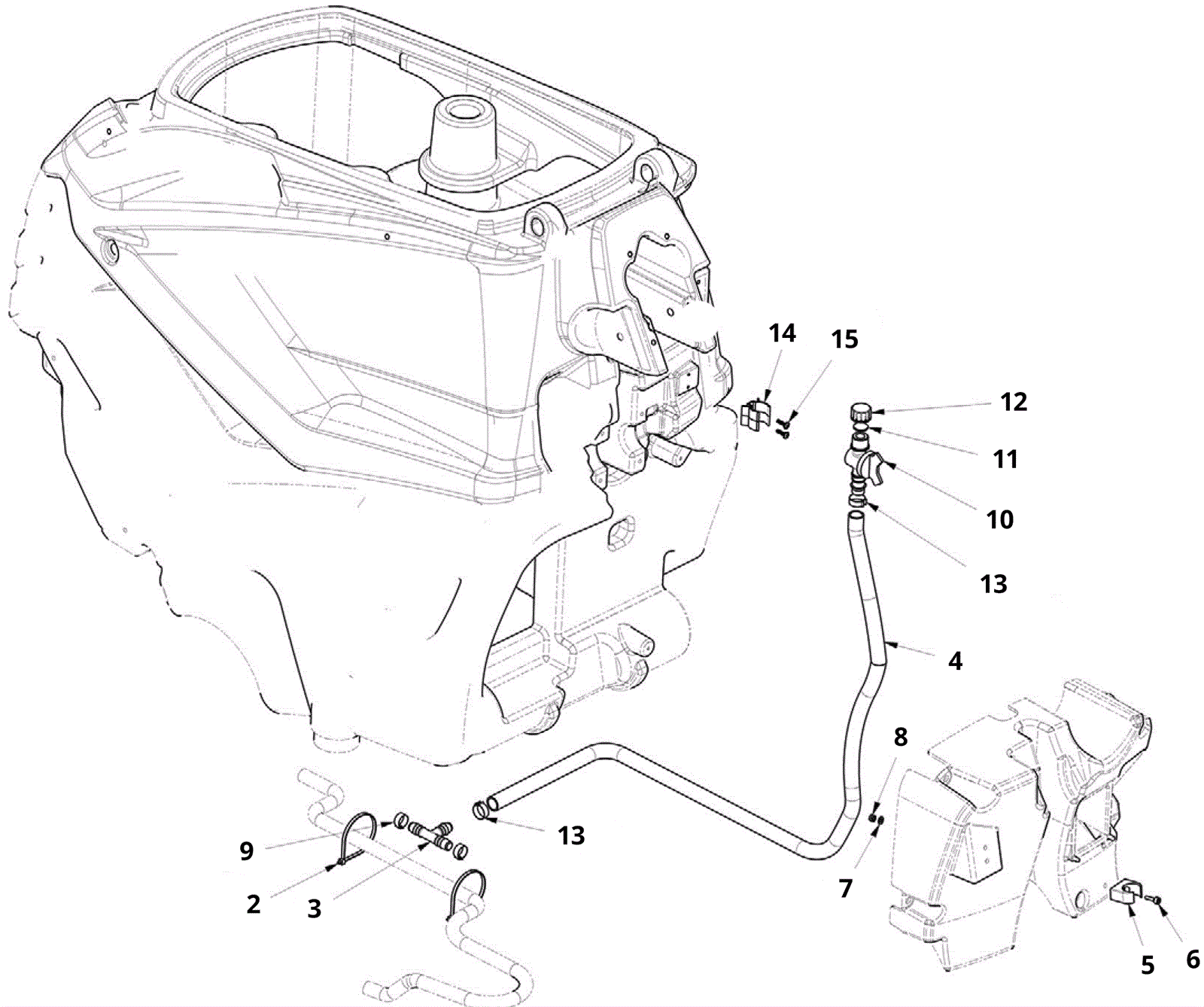 14
15
12
11
10
13
4
8
7
13
9
2
3
5
6