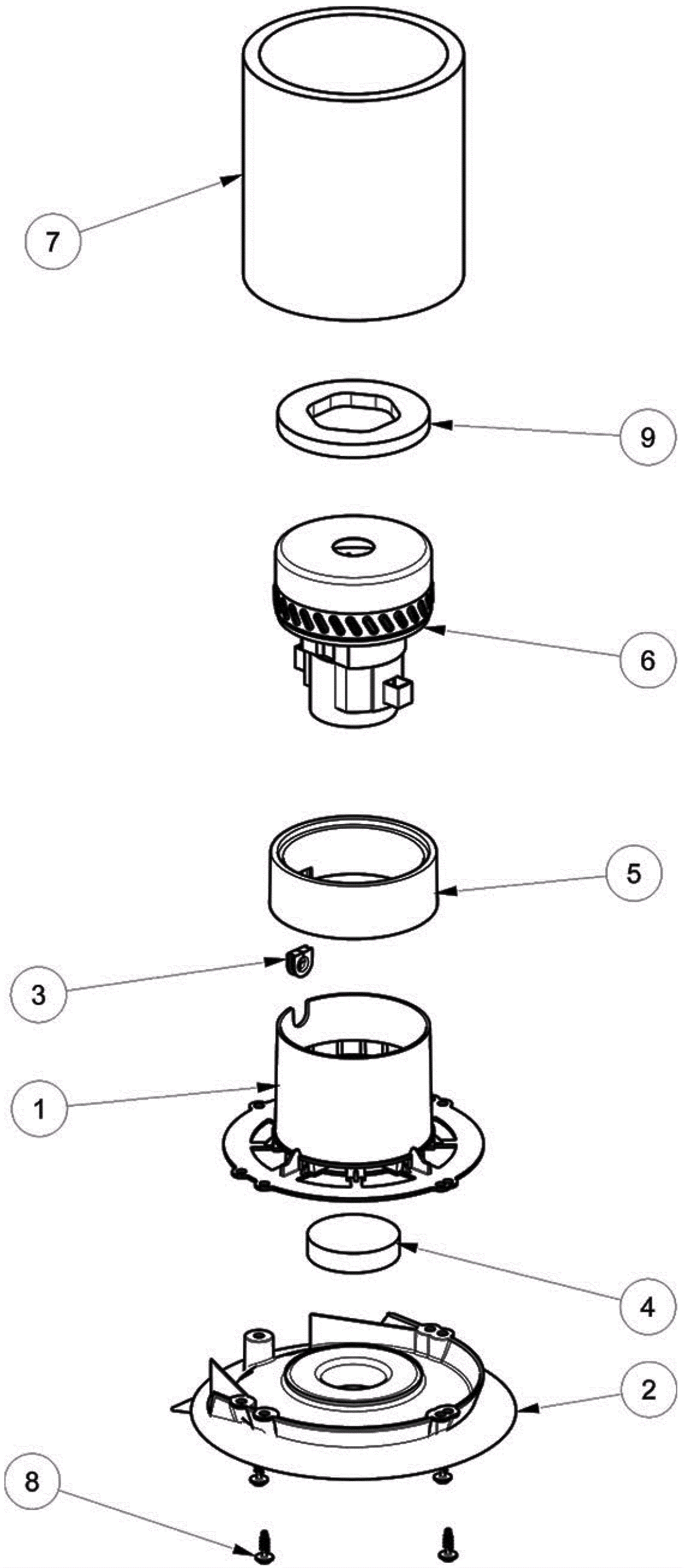 7

9

6

5

3

1

4

2

8