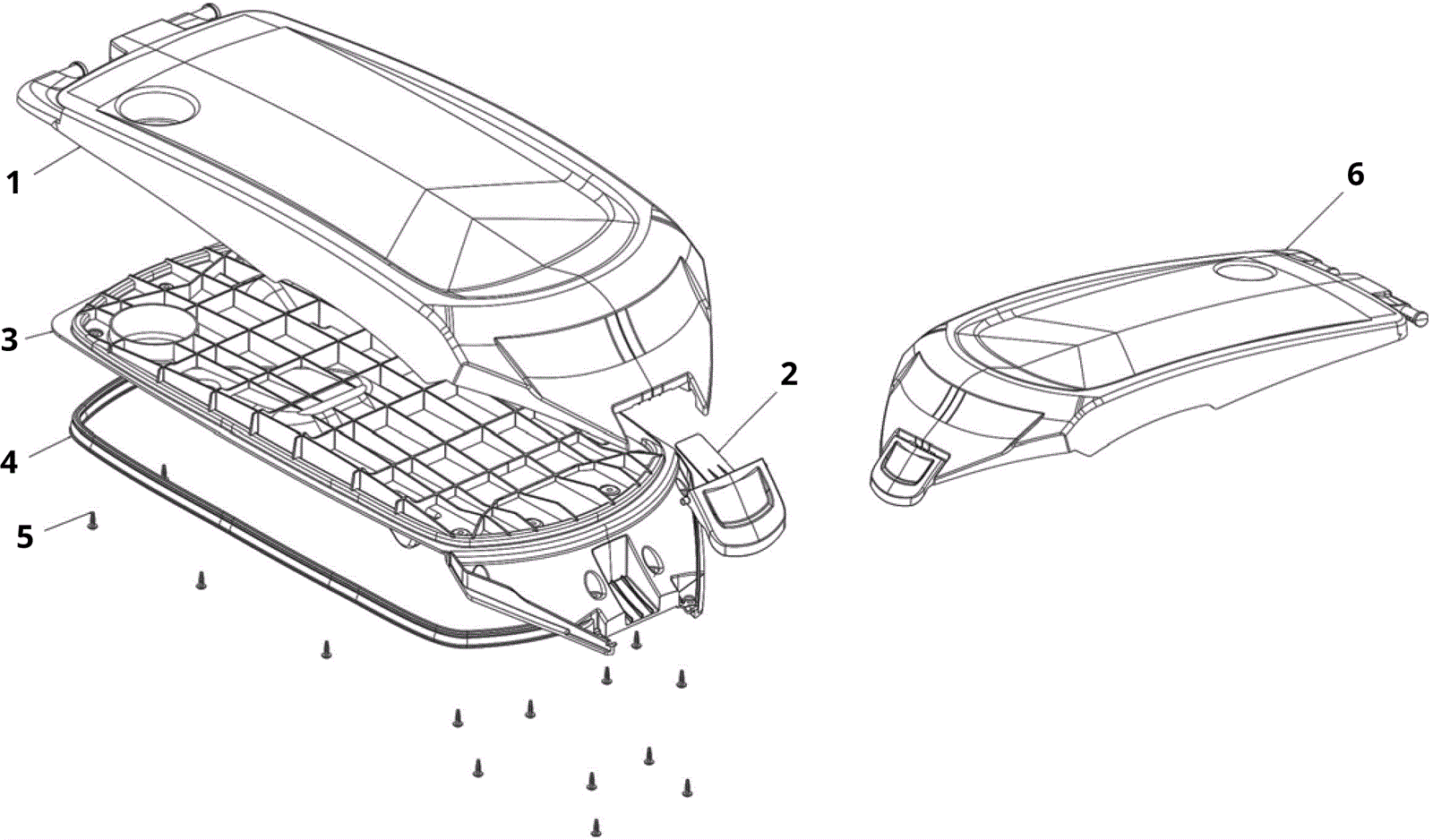 1
6
3
2
4
5