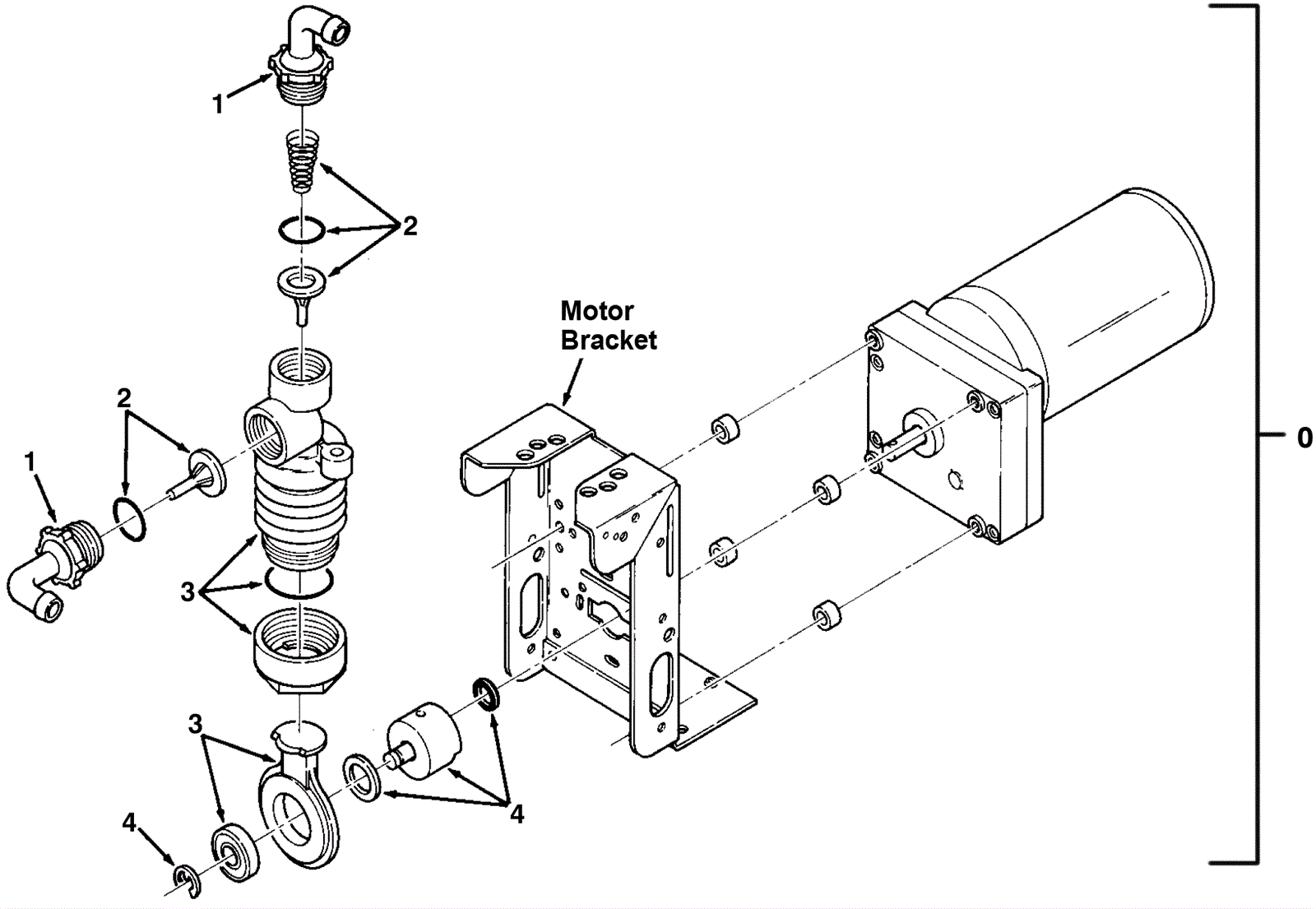 1
2
Motor Bracket
2
1
0
3
3
4
4