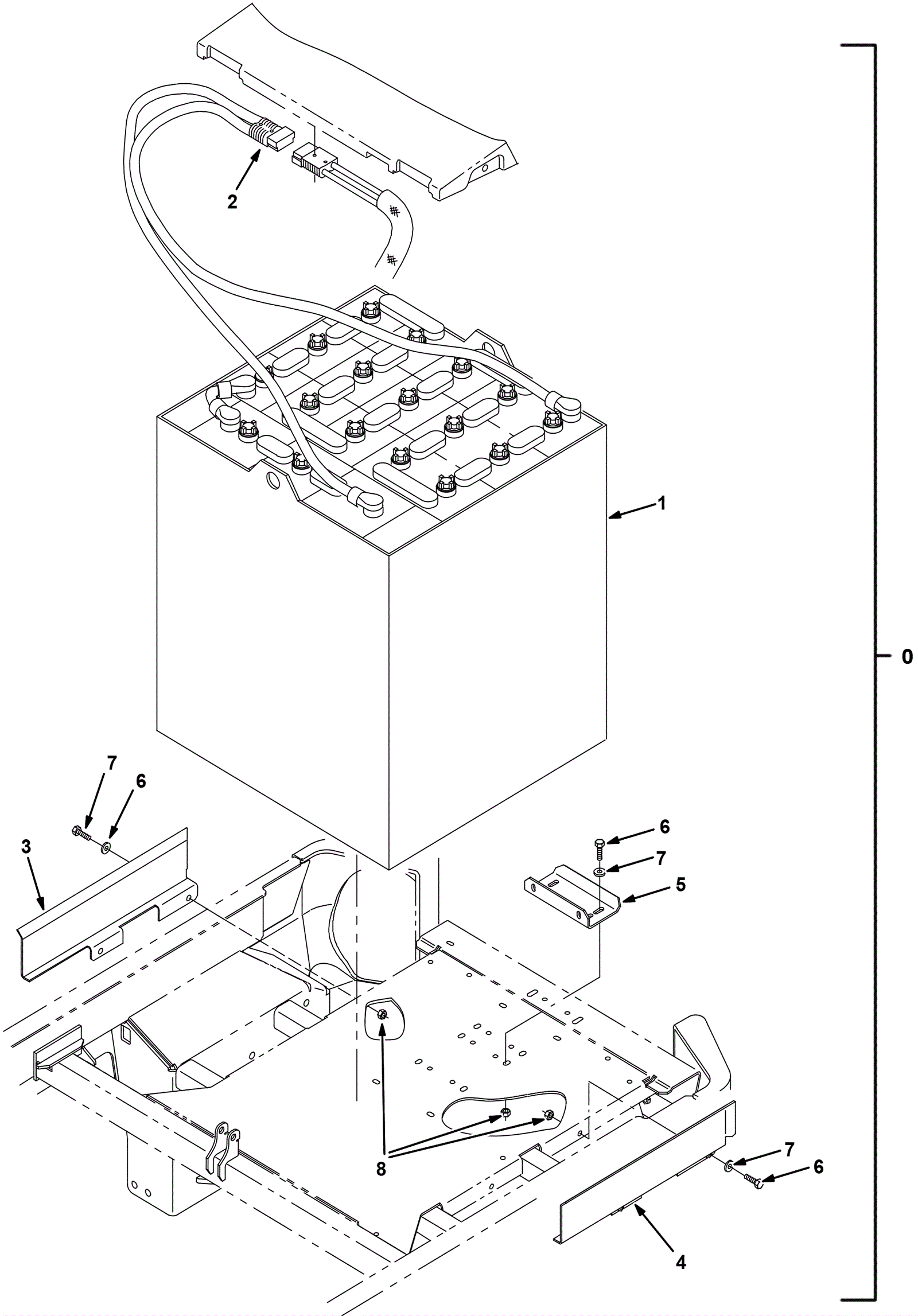 2
1
0
7
6
3
6
7
5
8
7
6
4