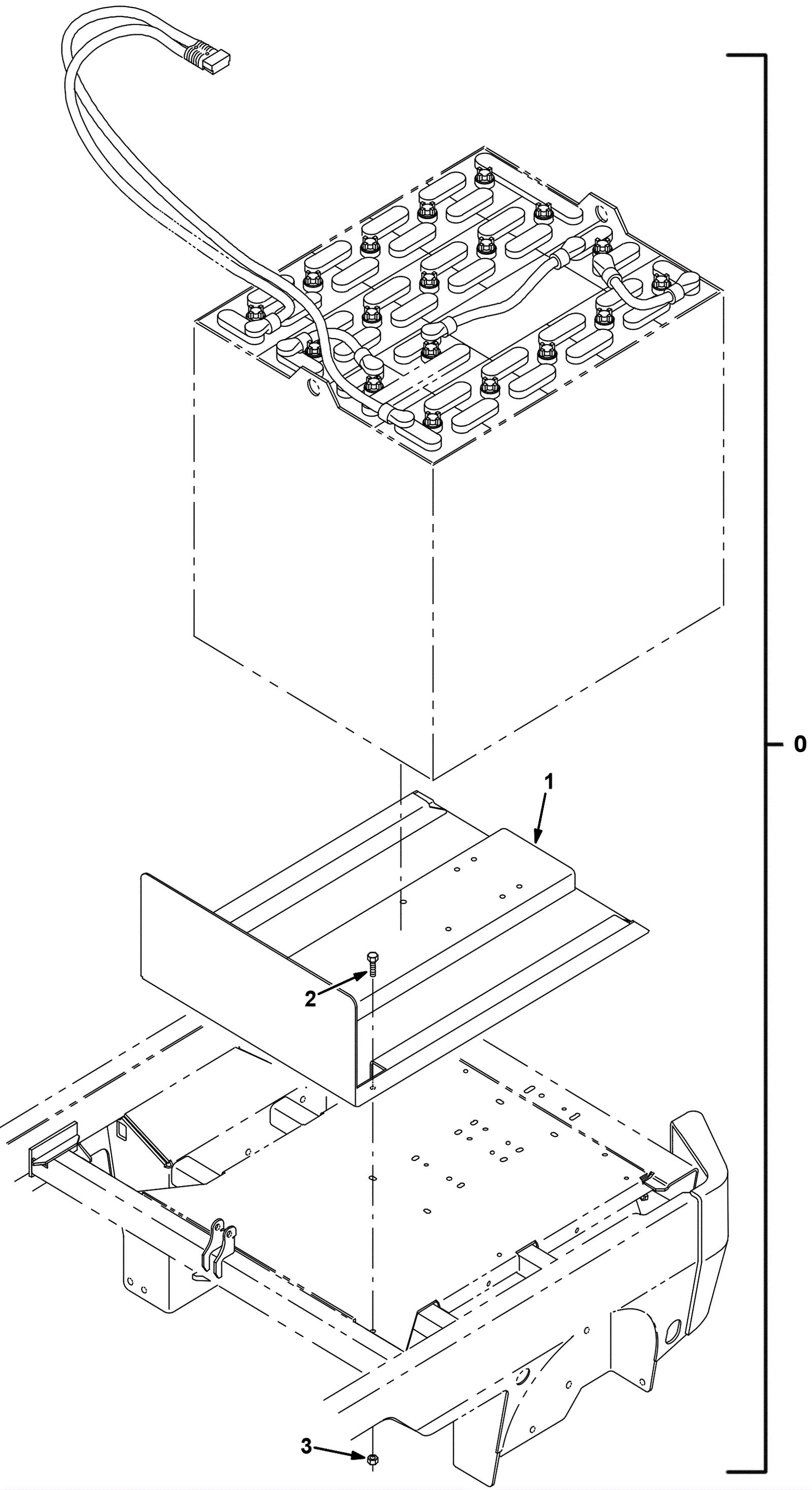 0
1
2
3