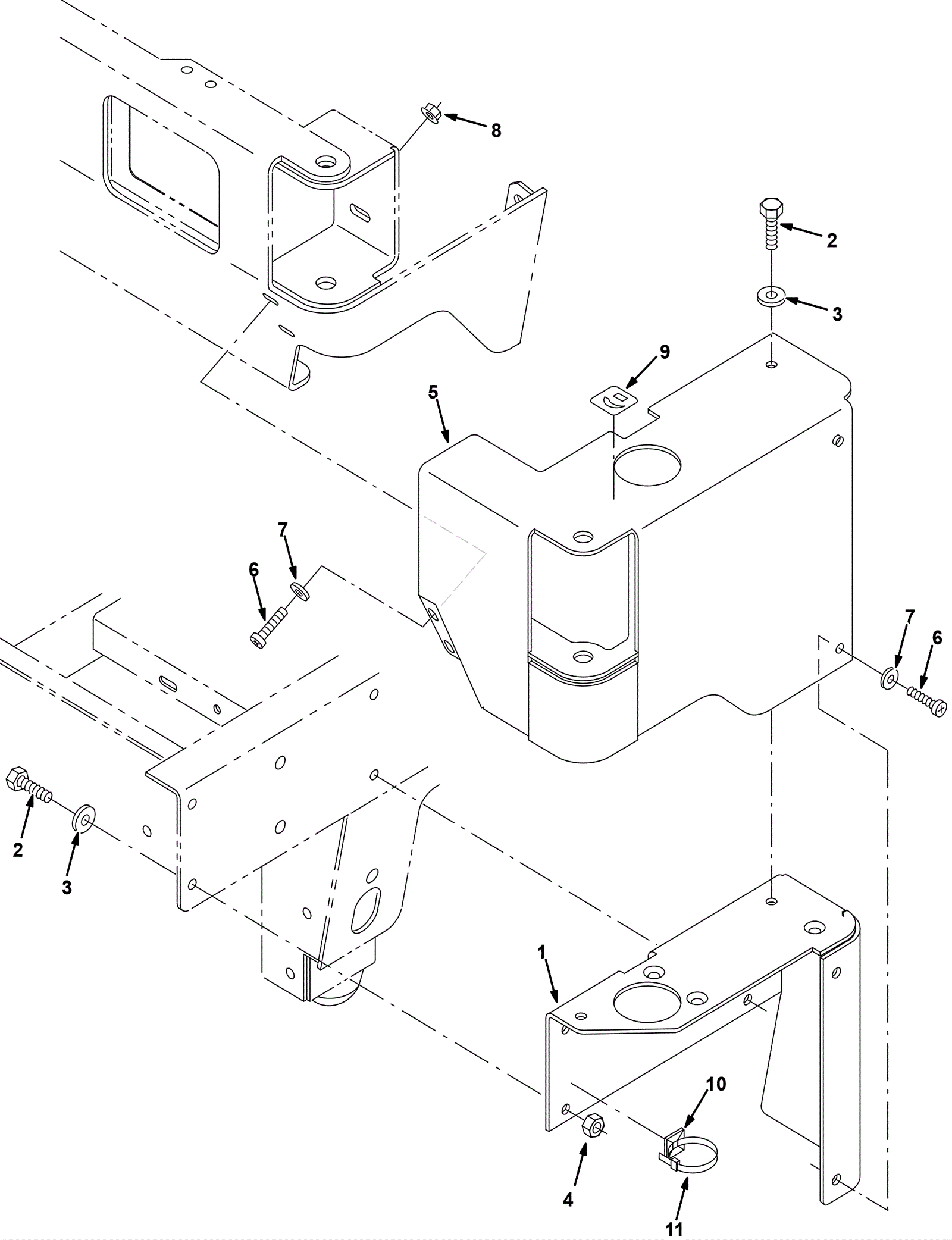 8
2
3
9
5
7
6
7
6
2
3
1
10
4
11