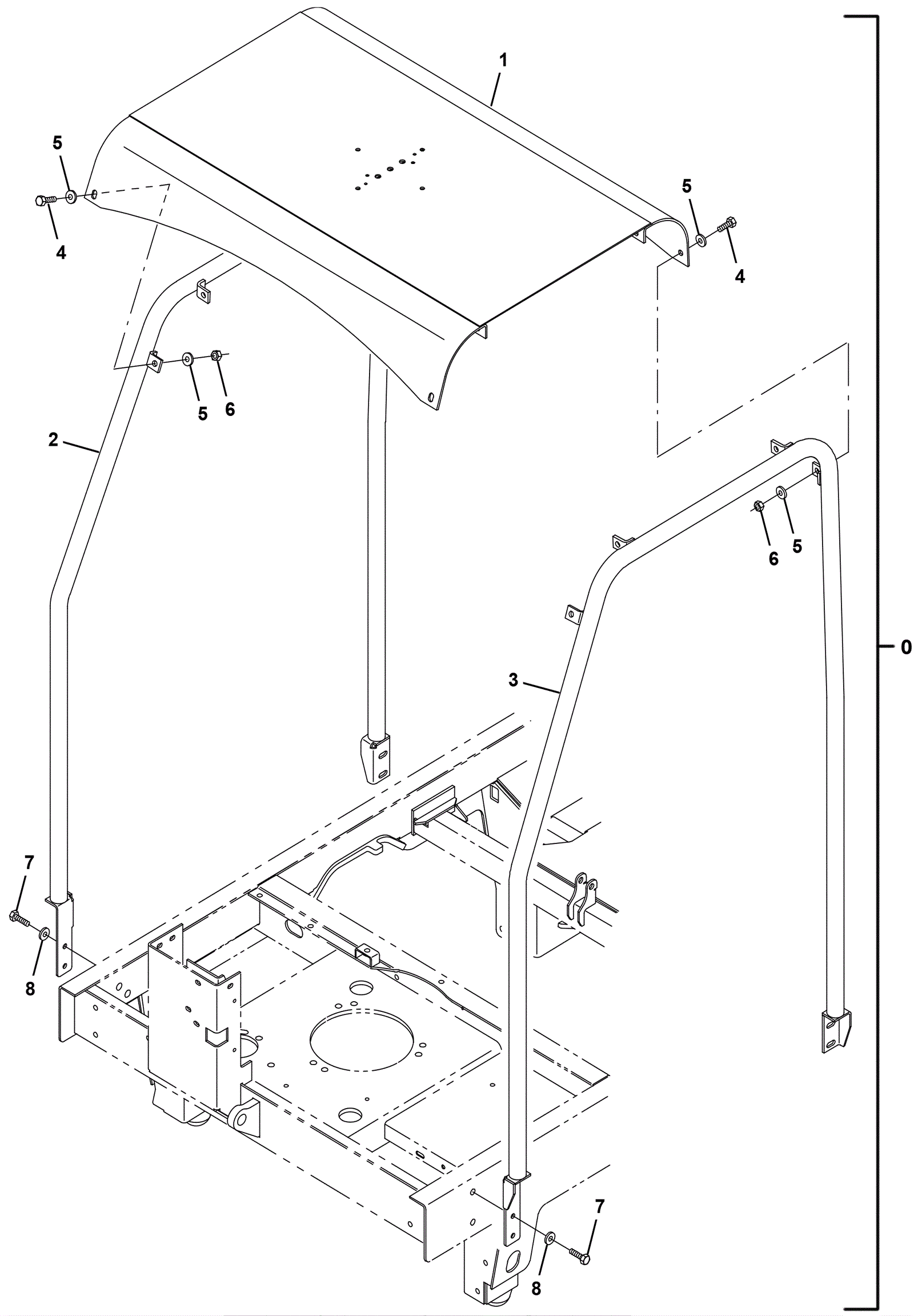 1
5
4
5
4
5
6
2
6
5
0
3
7
8
7
8