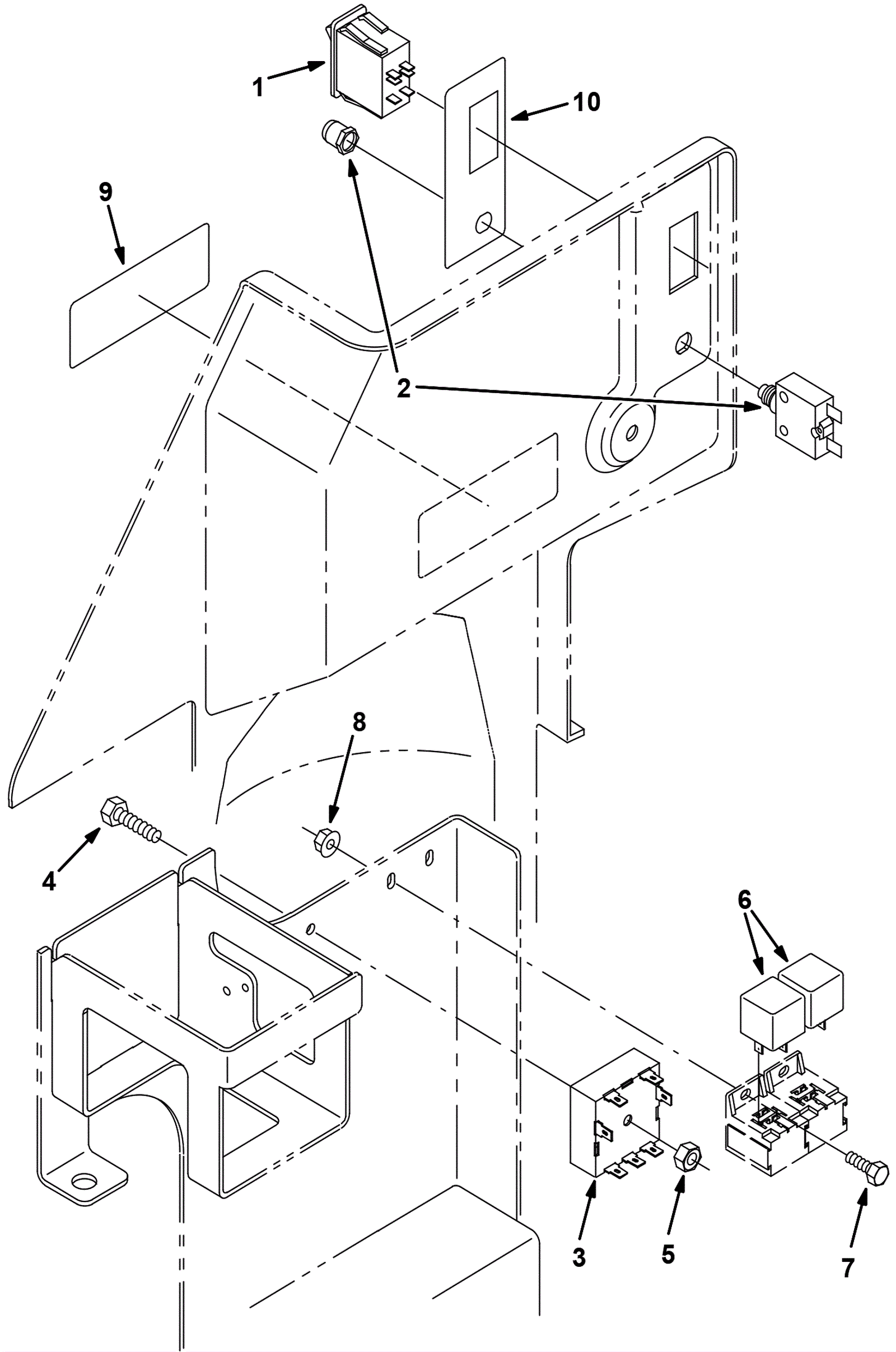 1
10
9
2
8
4
6
3
5
7