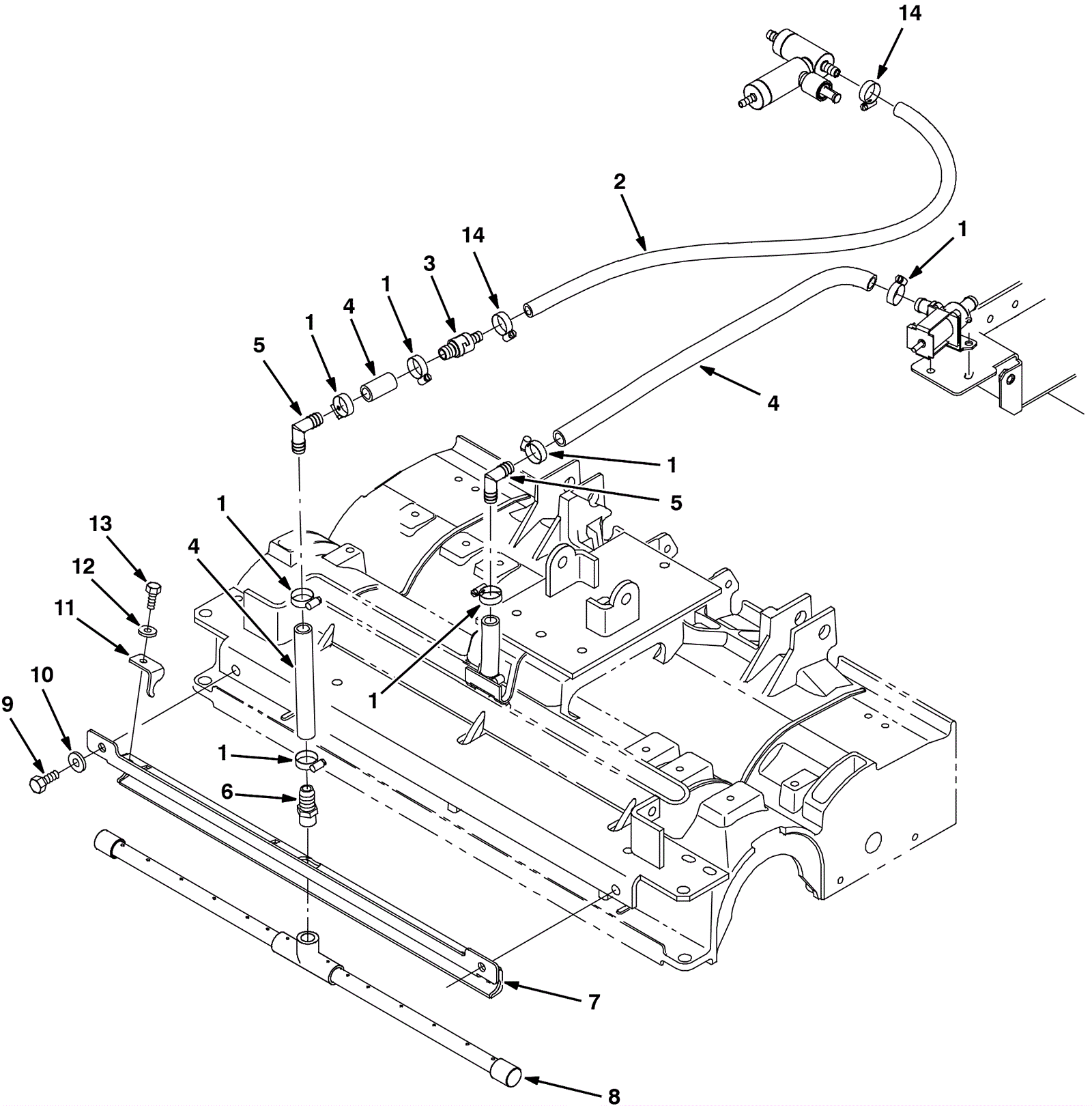 14
2
14
1
3
1
4
1
5
4
1
5
1
13
4
12
11
1
10
9
1
6
7
8