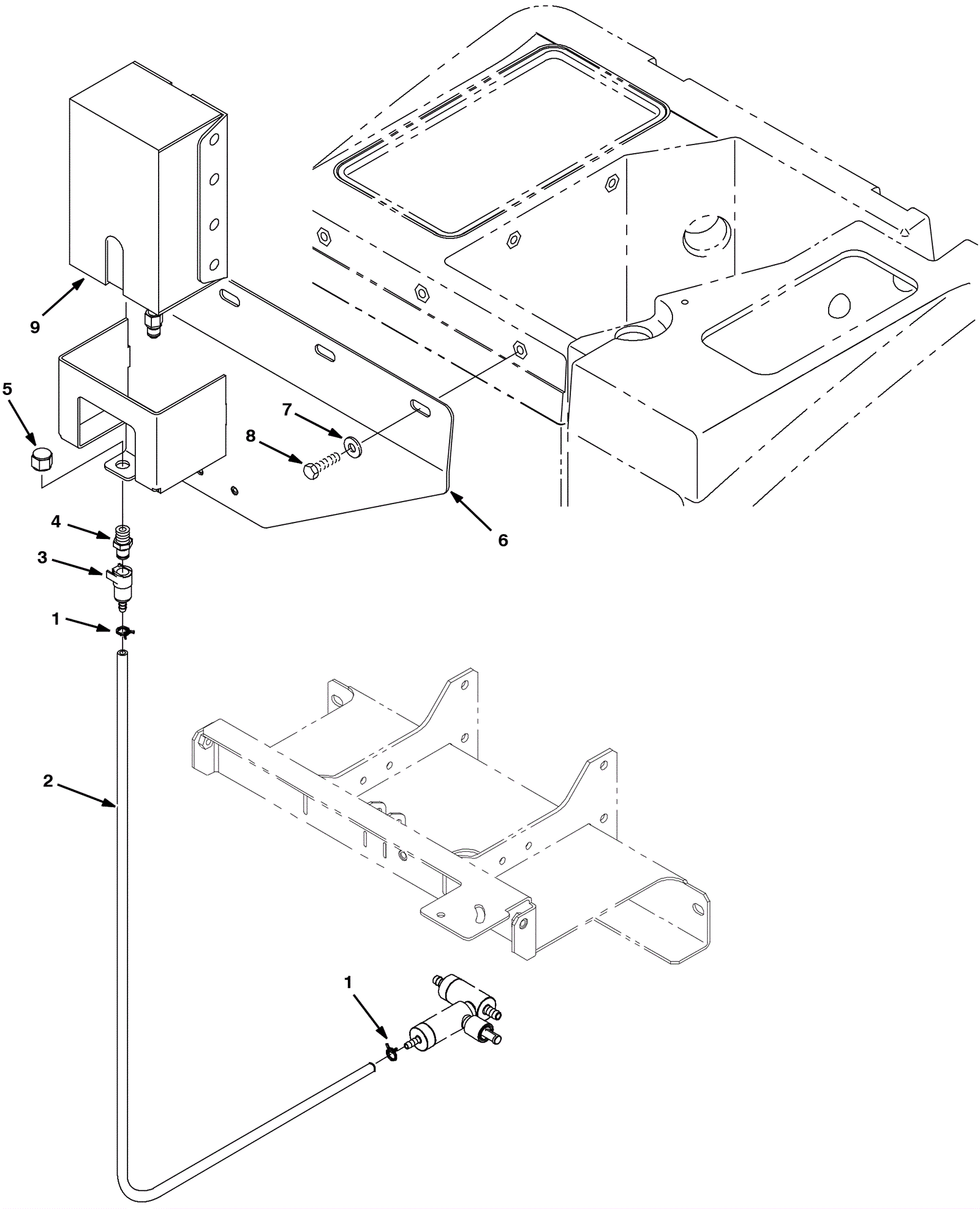 9
5
7
8
6
4
3
1
2
1