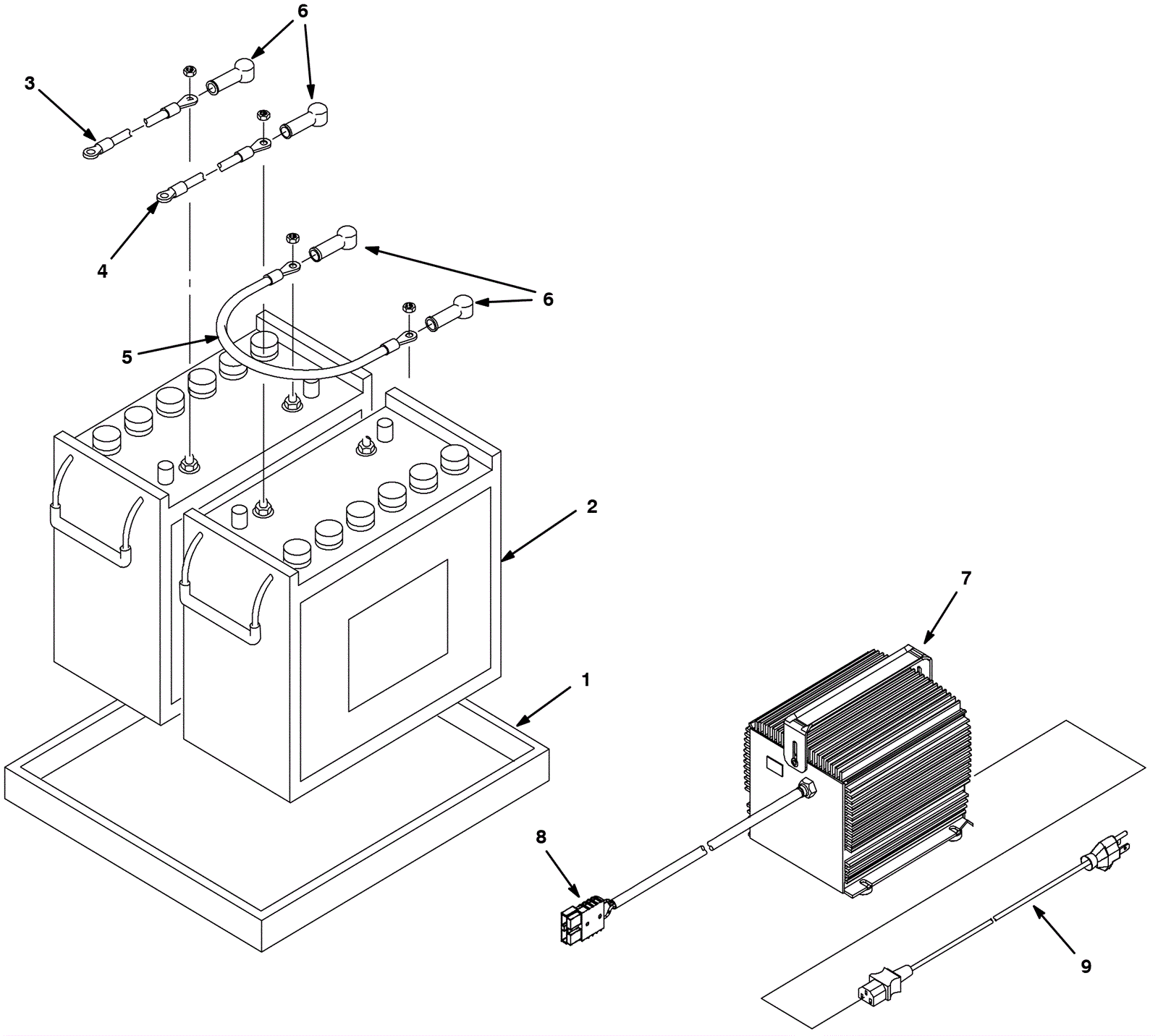 6
3
4
6
5
2
7
1
8
9