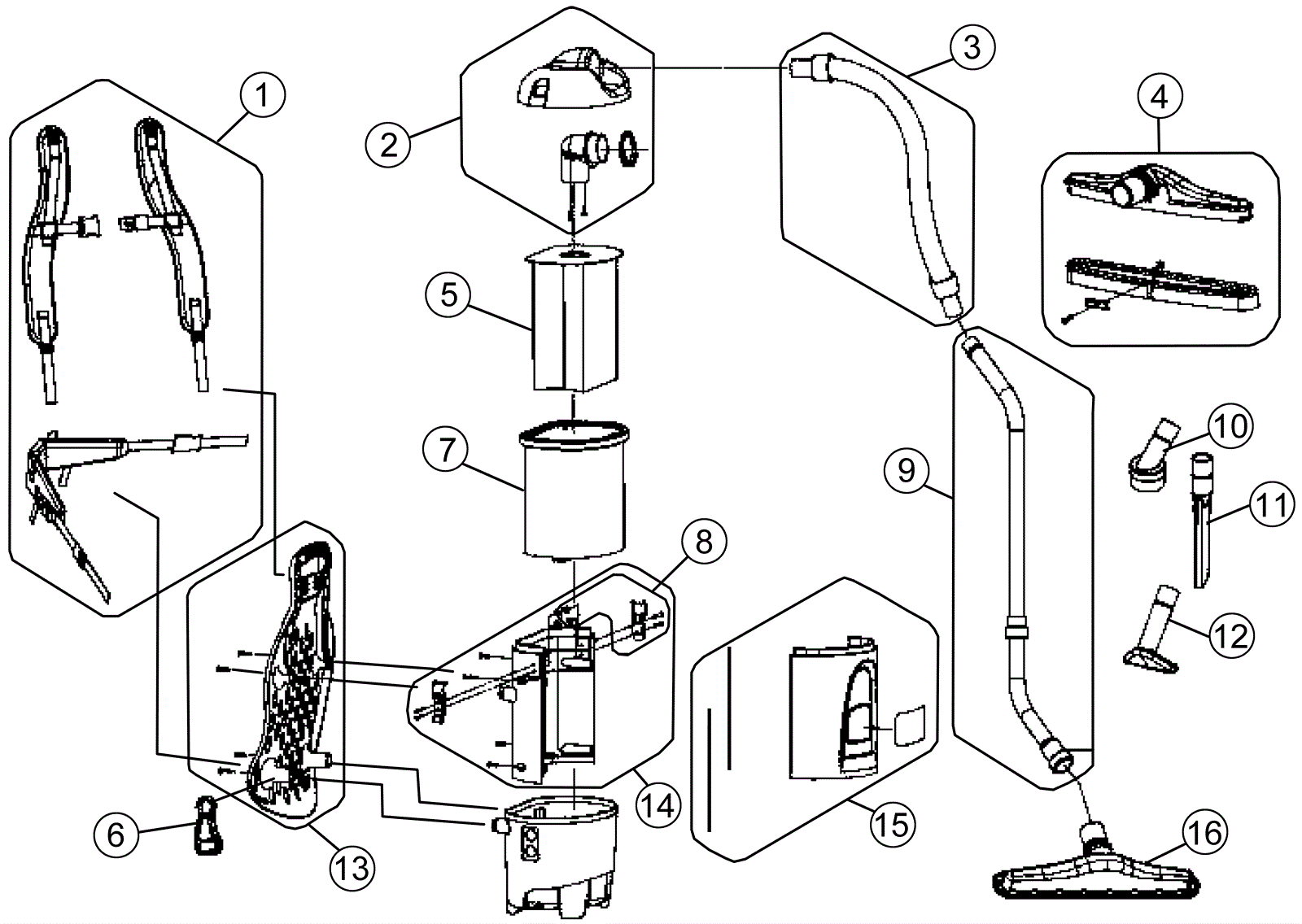 1
2
3
4
5
7
8
9
10
11
12
6
13
14
15
16