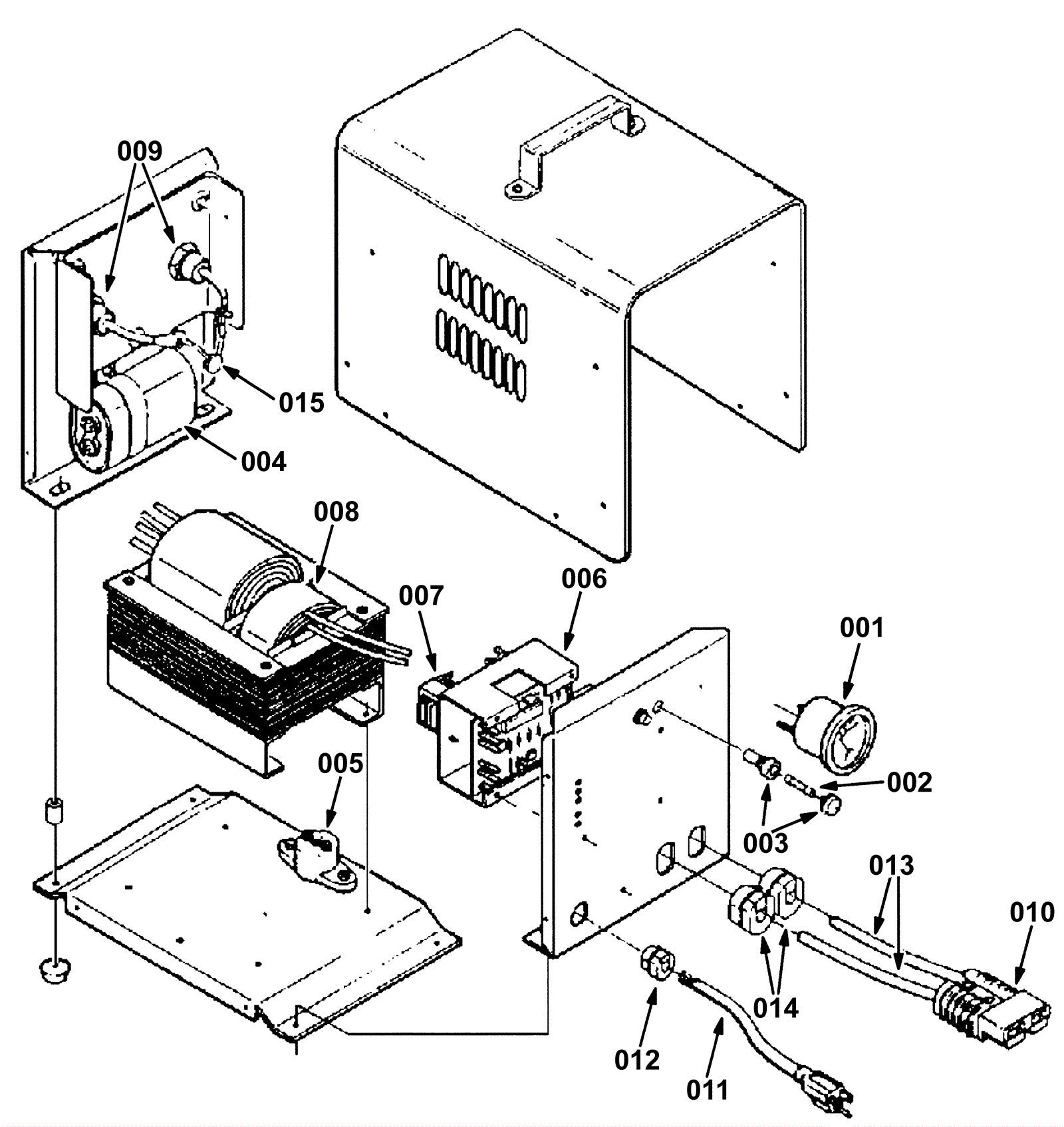 009

015

004

008

007

006

001

005

002

003

013

010

014

012

011