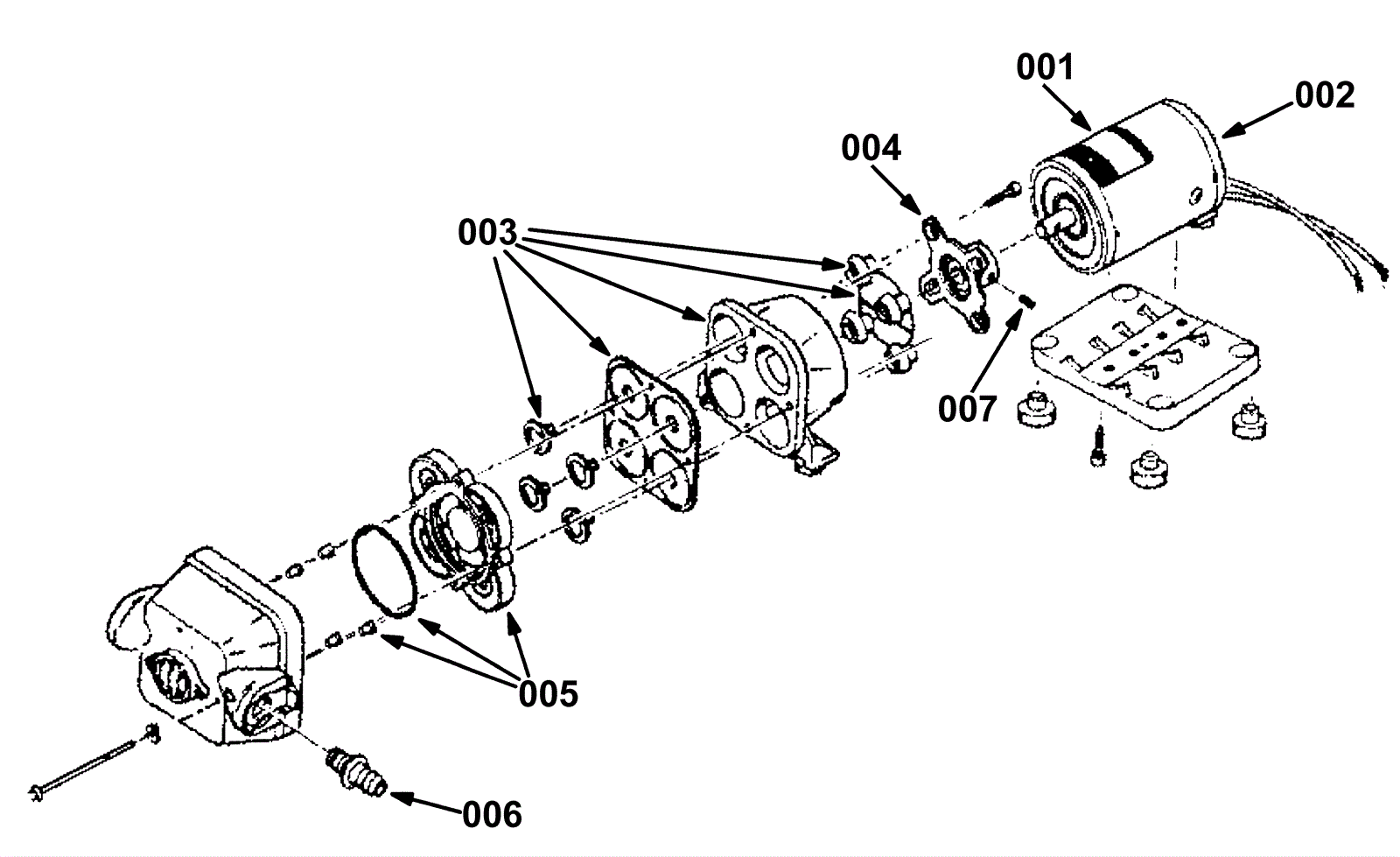 001
002
004
003
007
005
006