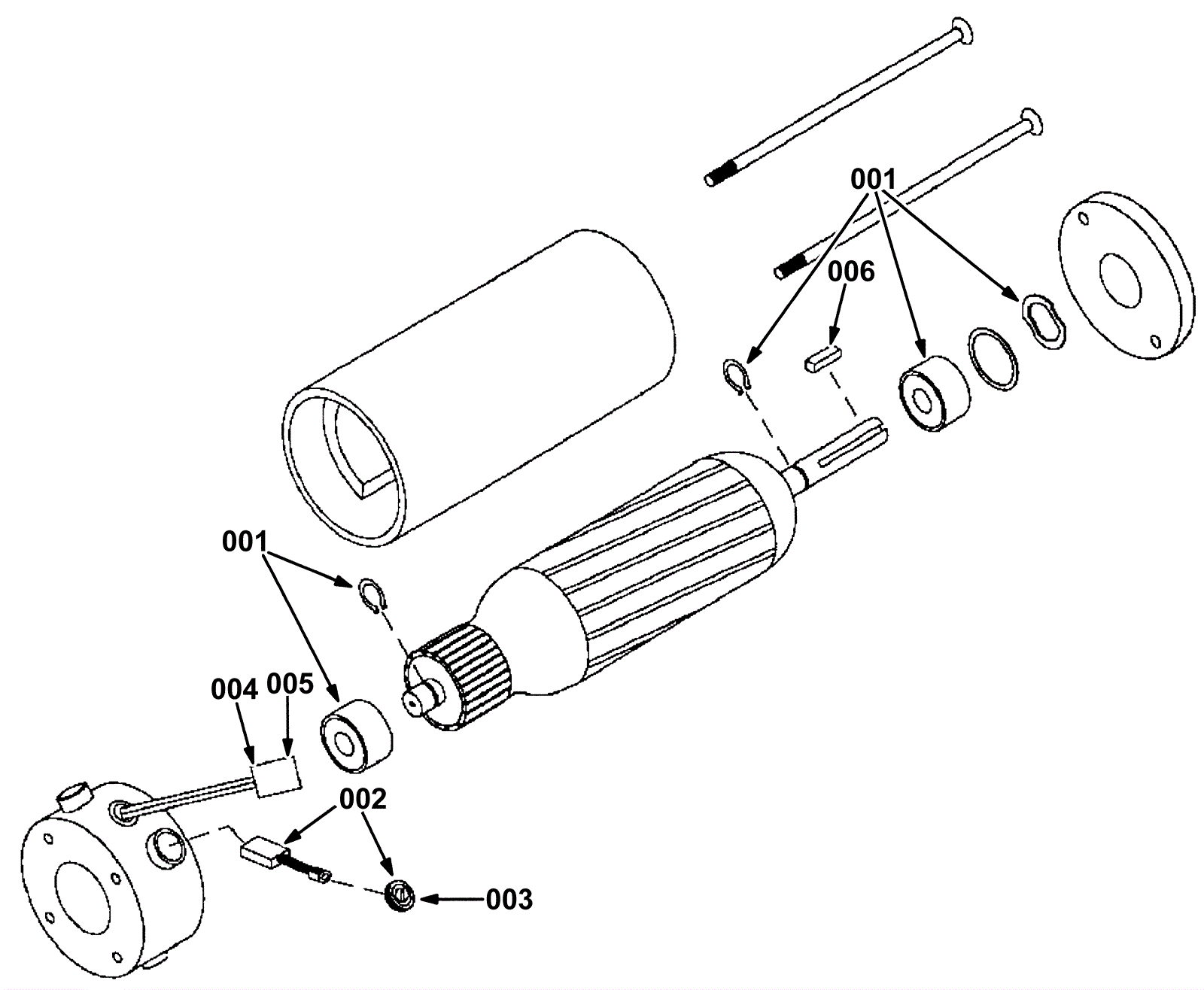 001
006
001
004 005
002
003