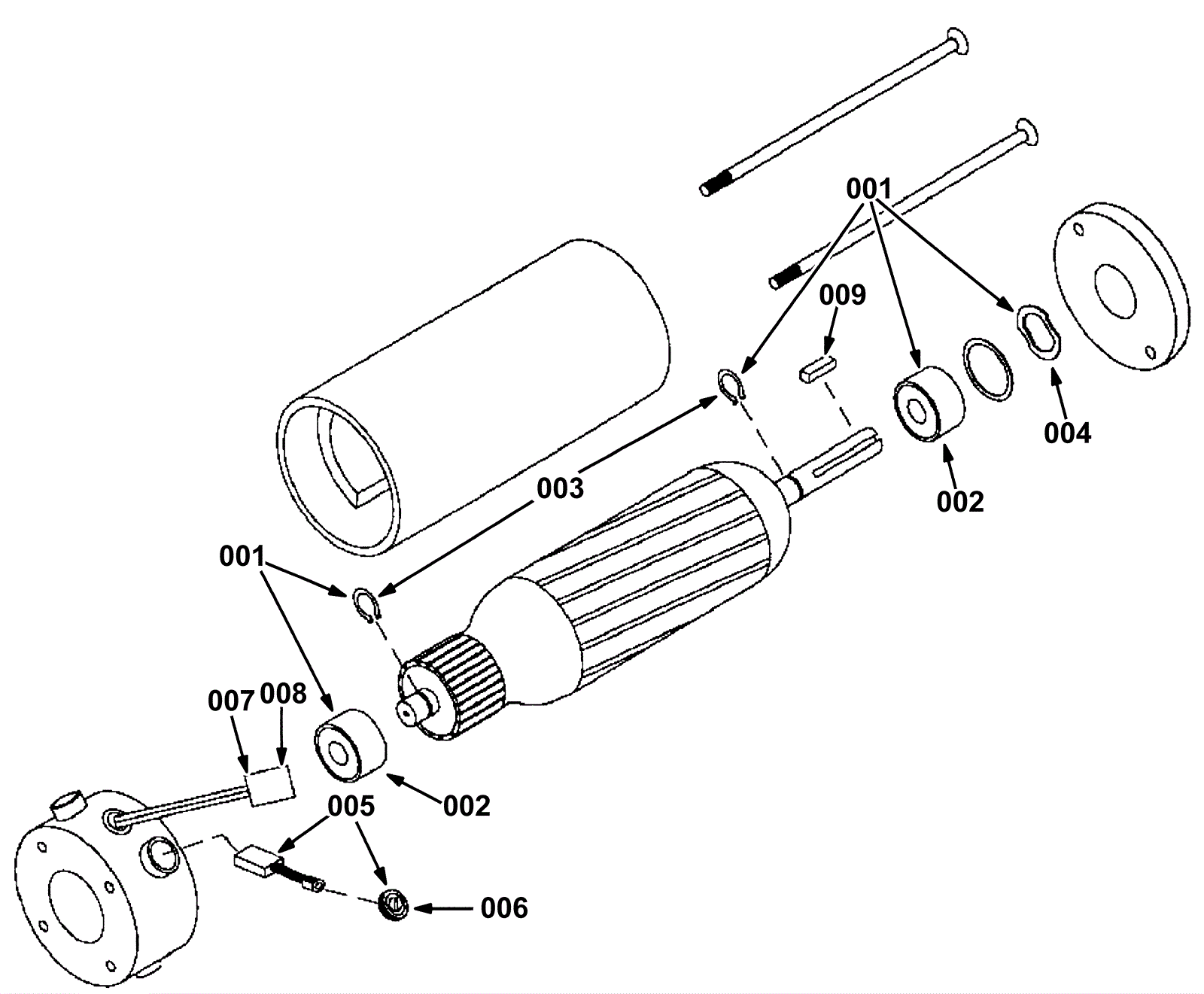 001
009
004
002
003
001
007
008
002
005
006