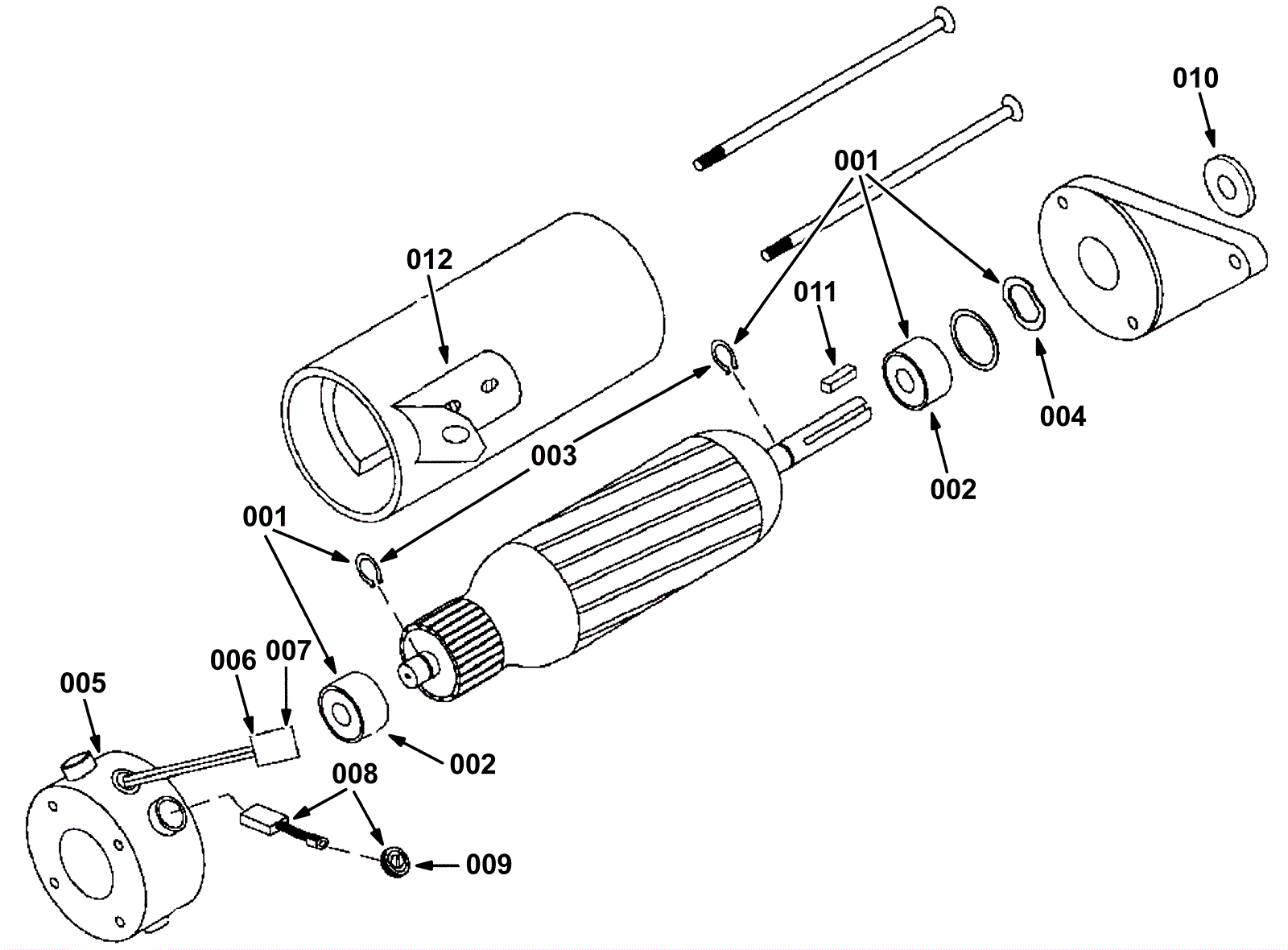 010
001
012
011
004
003
002
001
006
007
005
002
008
009