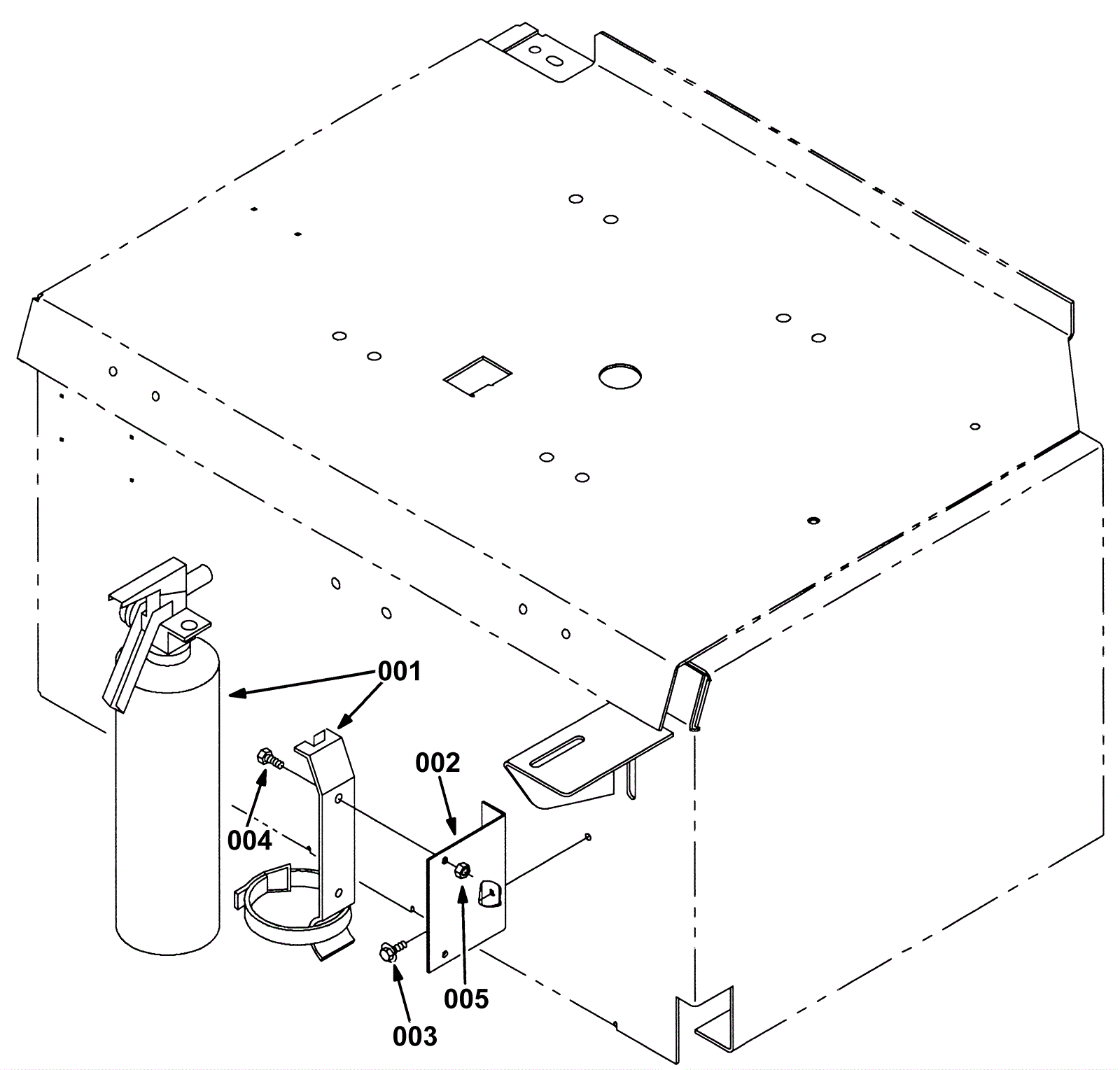 001

002

004

005

003