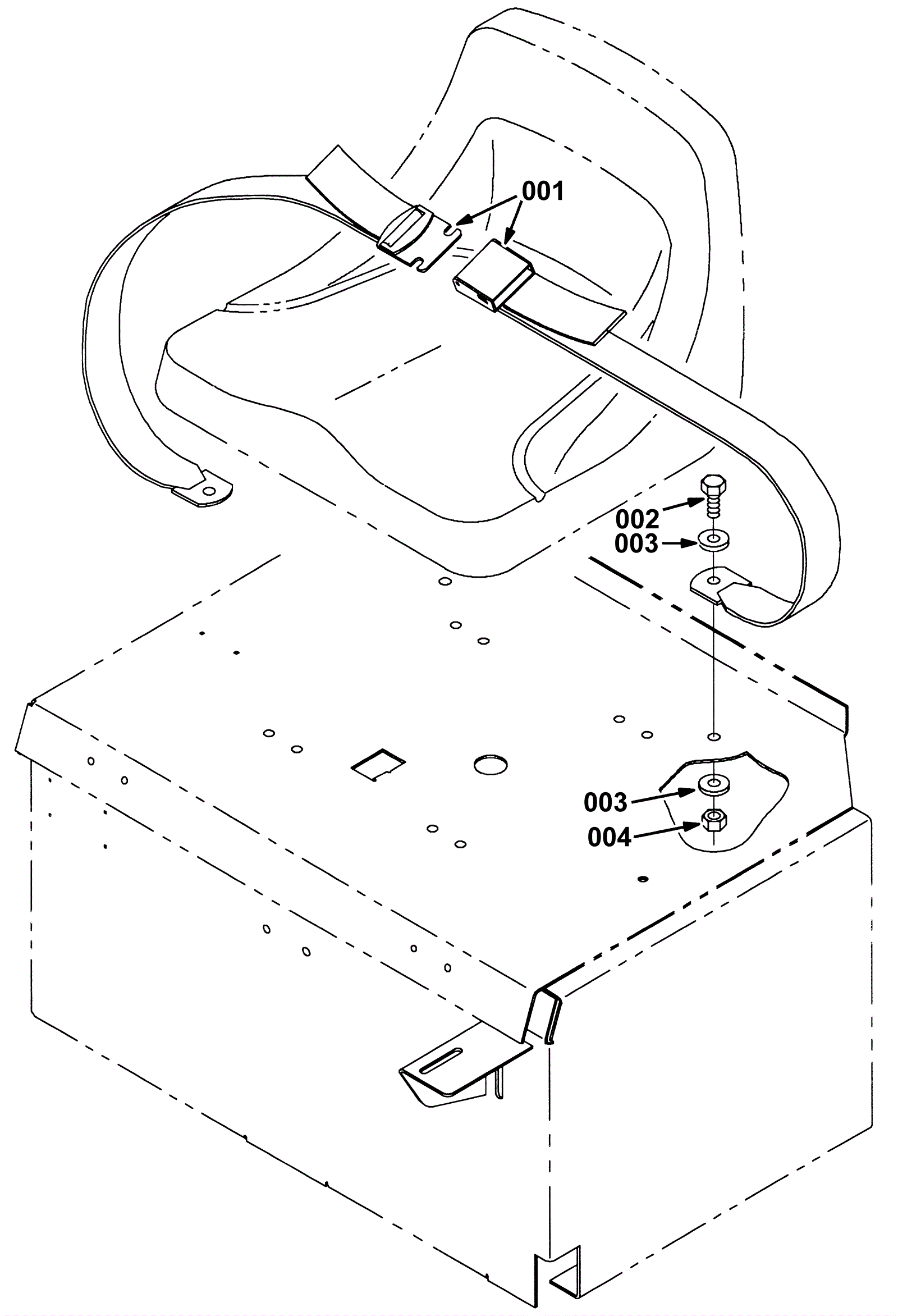 001
002
003
003
004