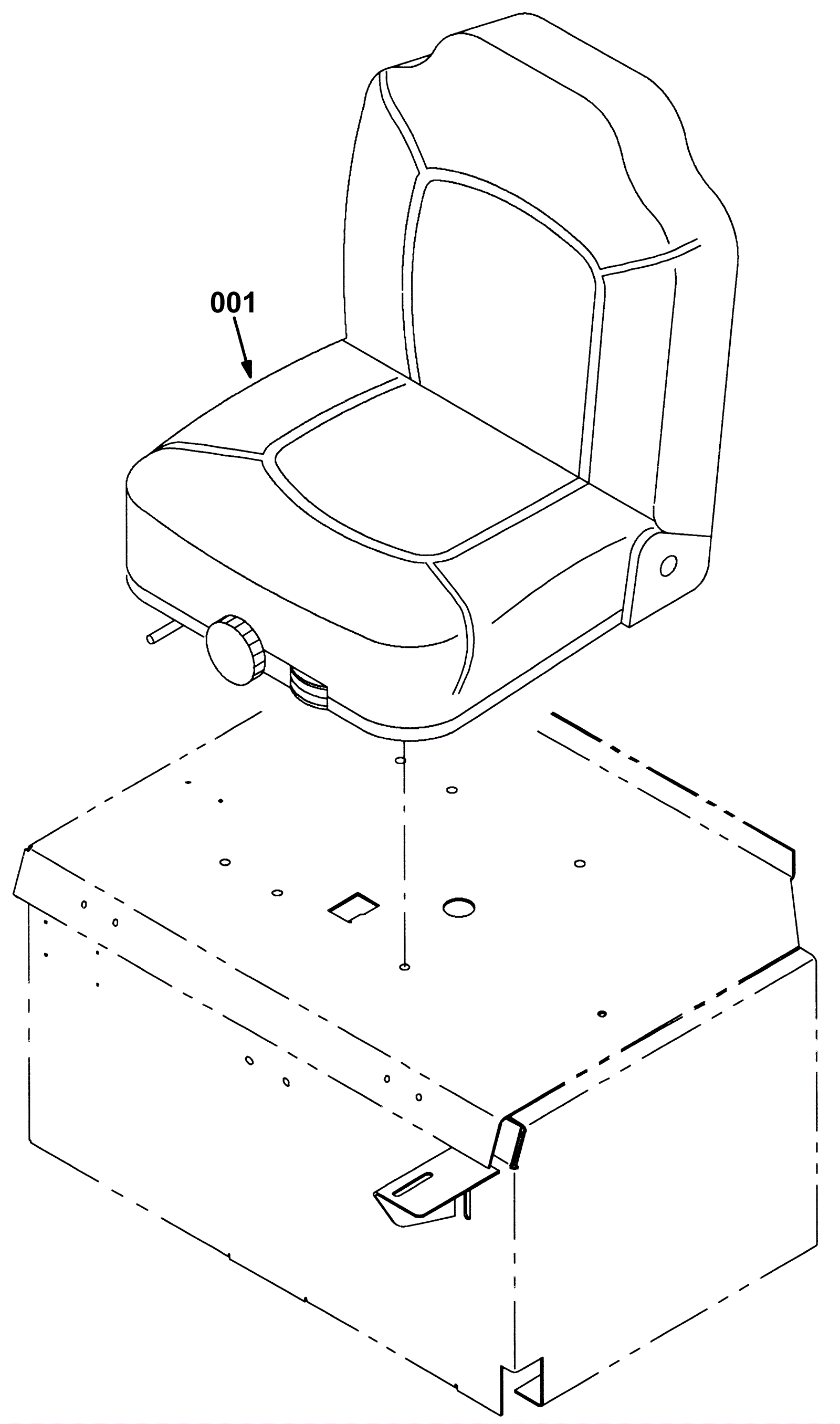 001