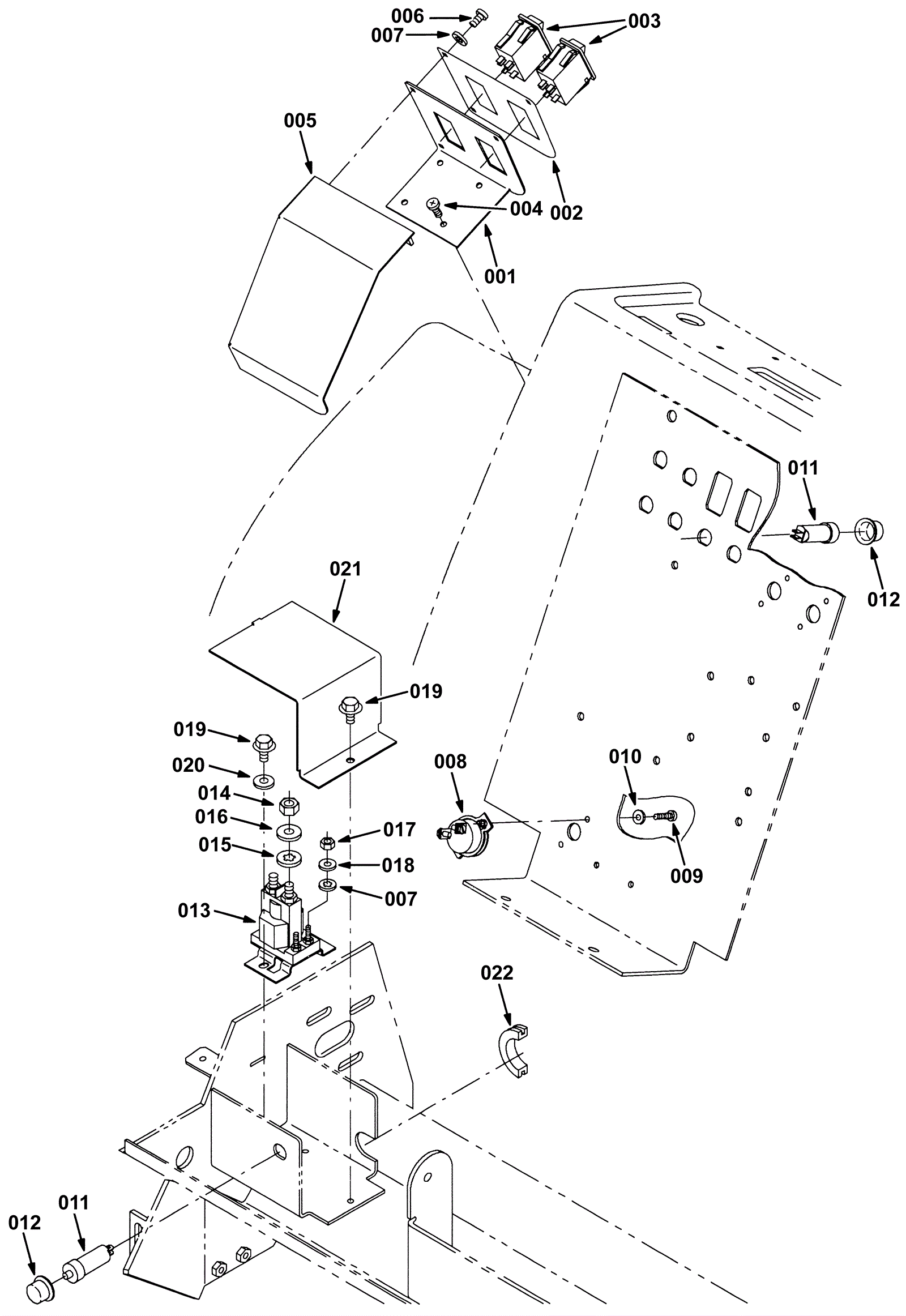 006
007
003
005
004
002
001
011
012
021
019
019
020
014
016
015
017
018
007
013
008
010
009
022
011
012