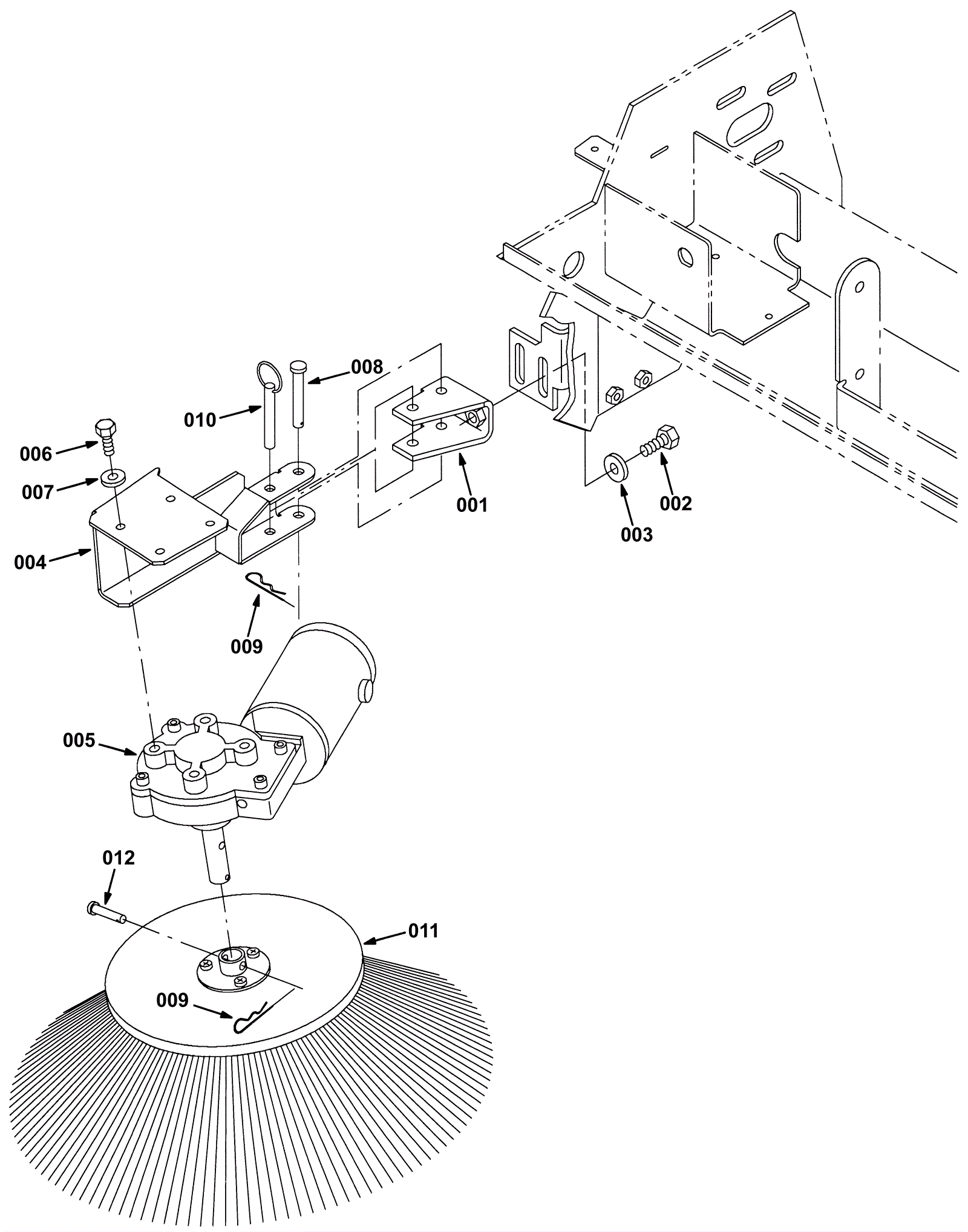 008
010
006
007
001
002
003
004
009
005
012
011
009