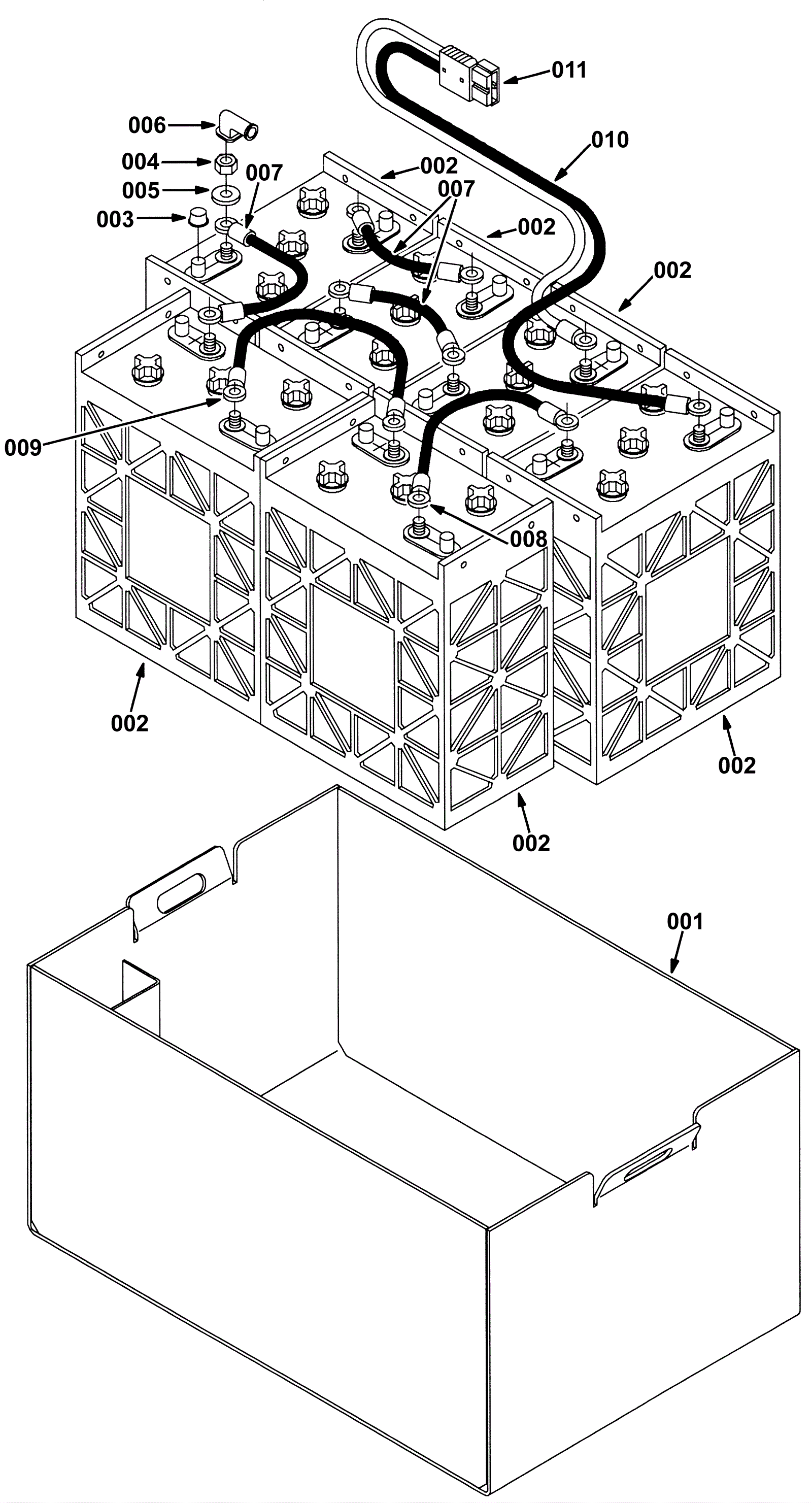 011
006
010
004
002
005
007
007
003
002
002
009
008
002
002
002
001