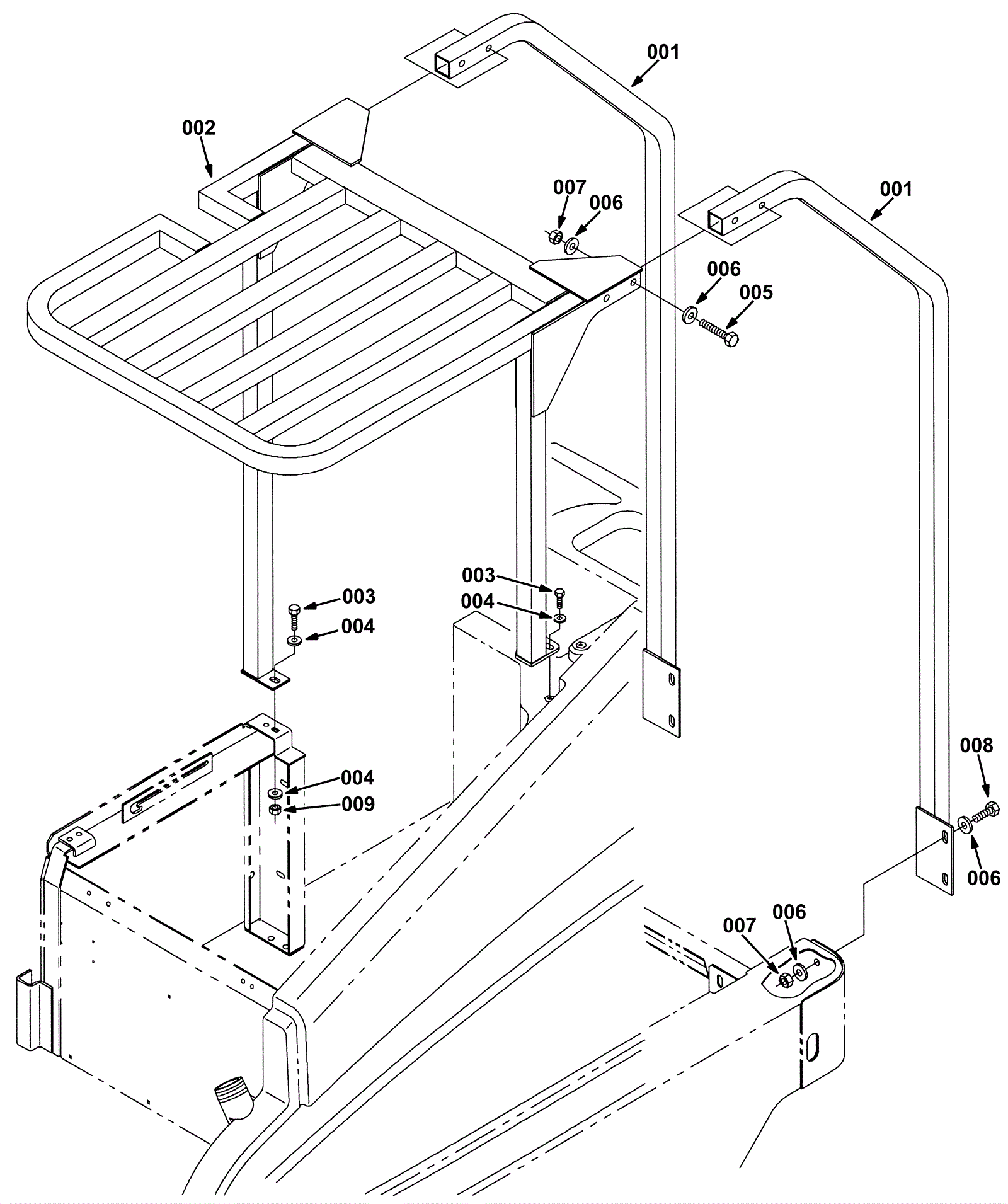 001
002
007
006
001
006
005
003
004
003
004
004
009
008
006
007
006