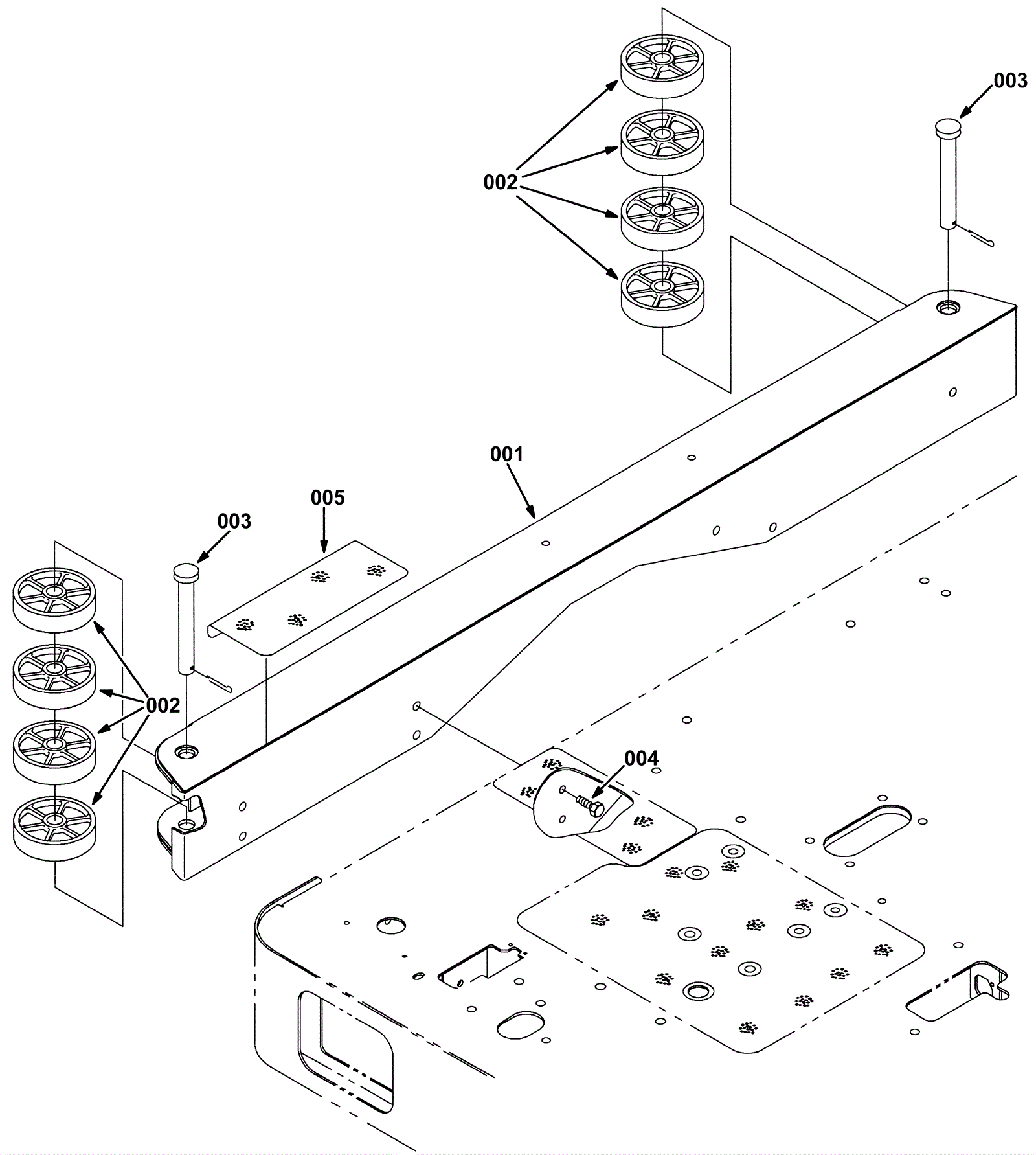 003
002
001
005
003
002
004