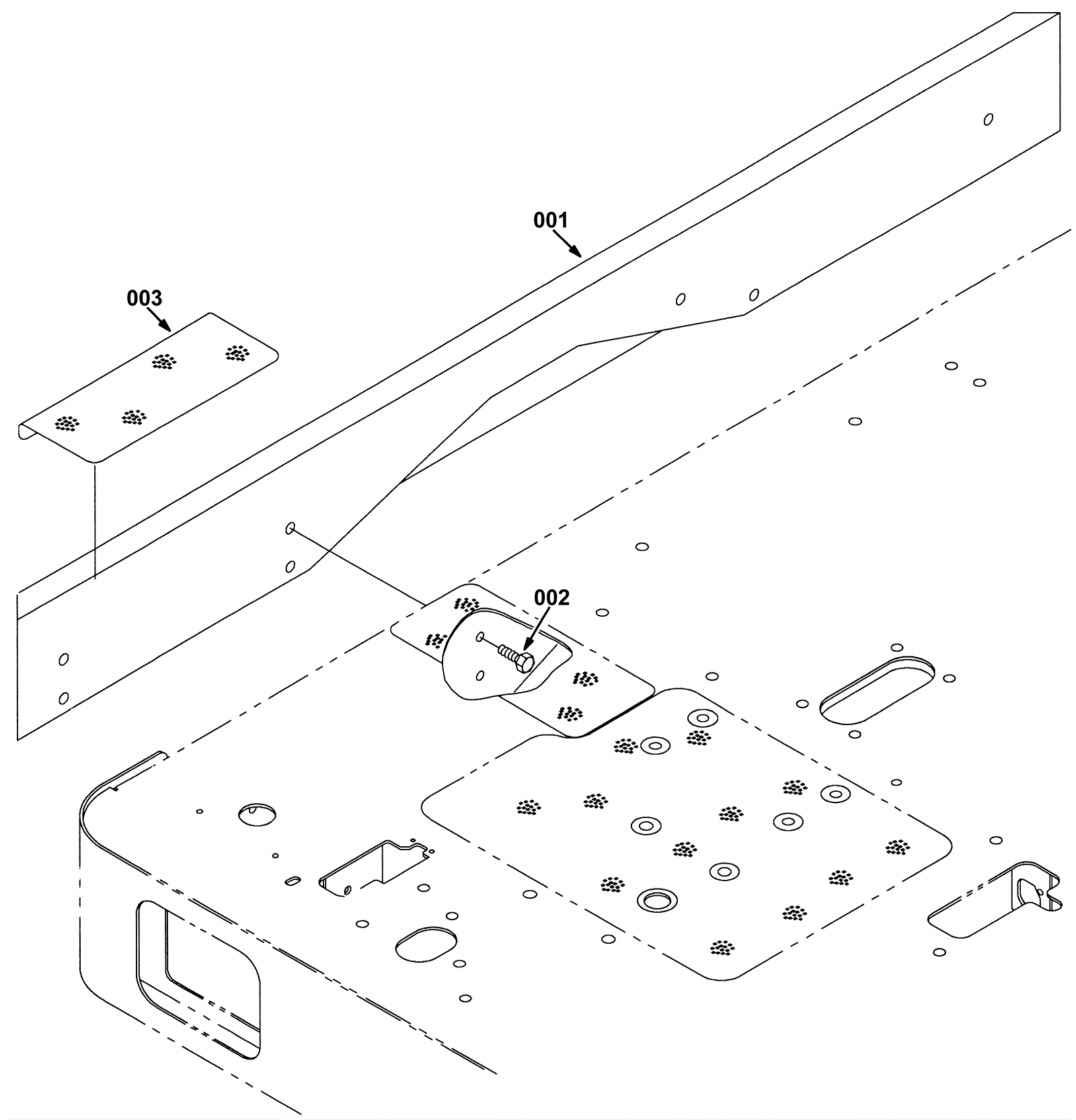 001
003
002