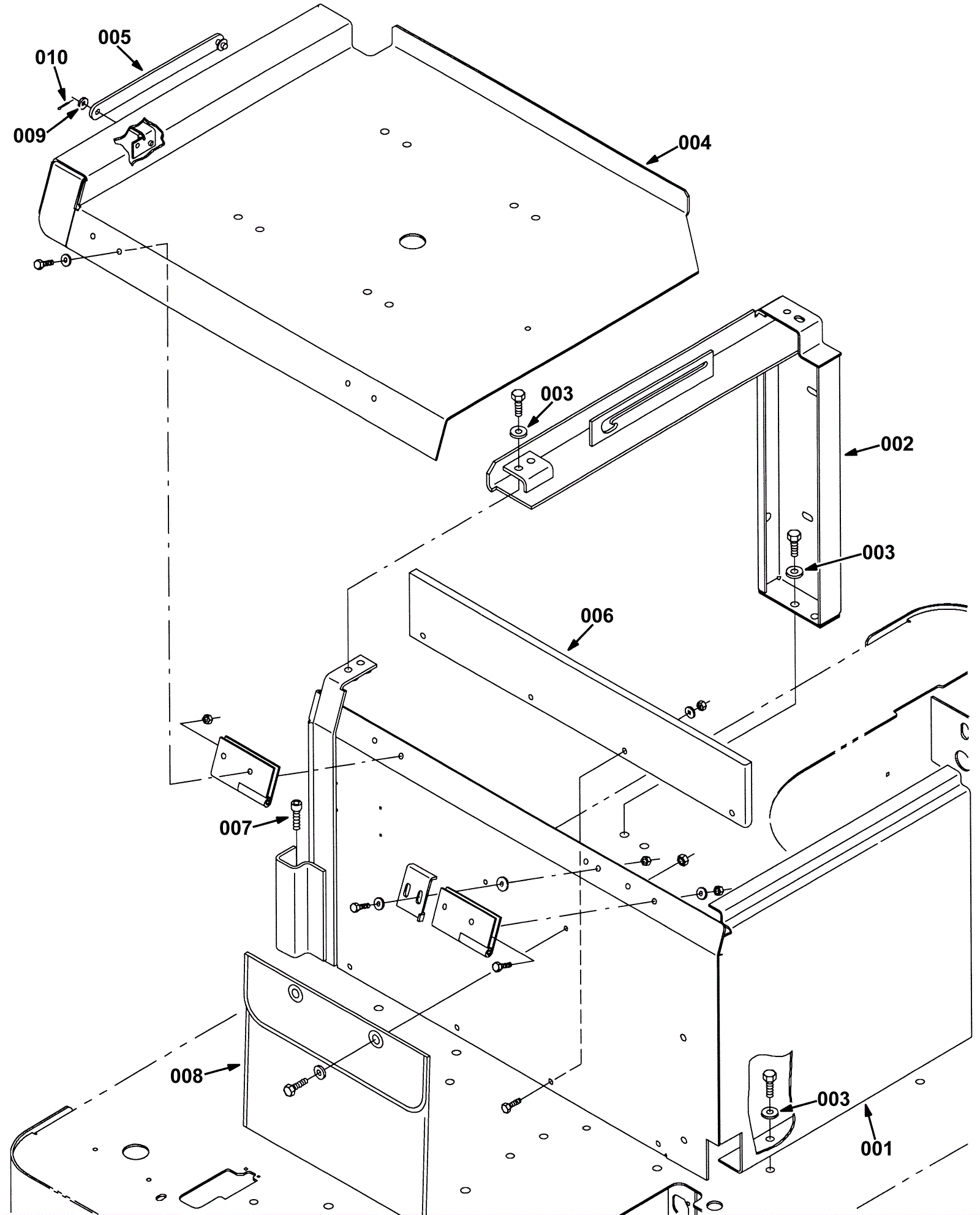 010
005
009
004
003
002
003
006
007
008
003
001