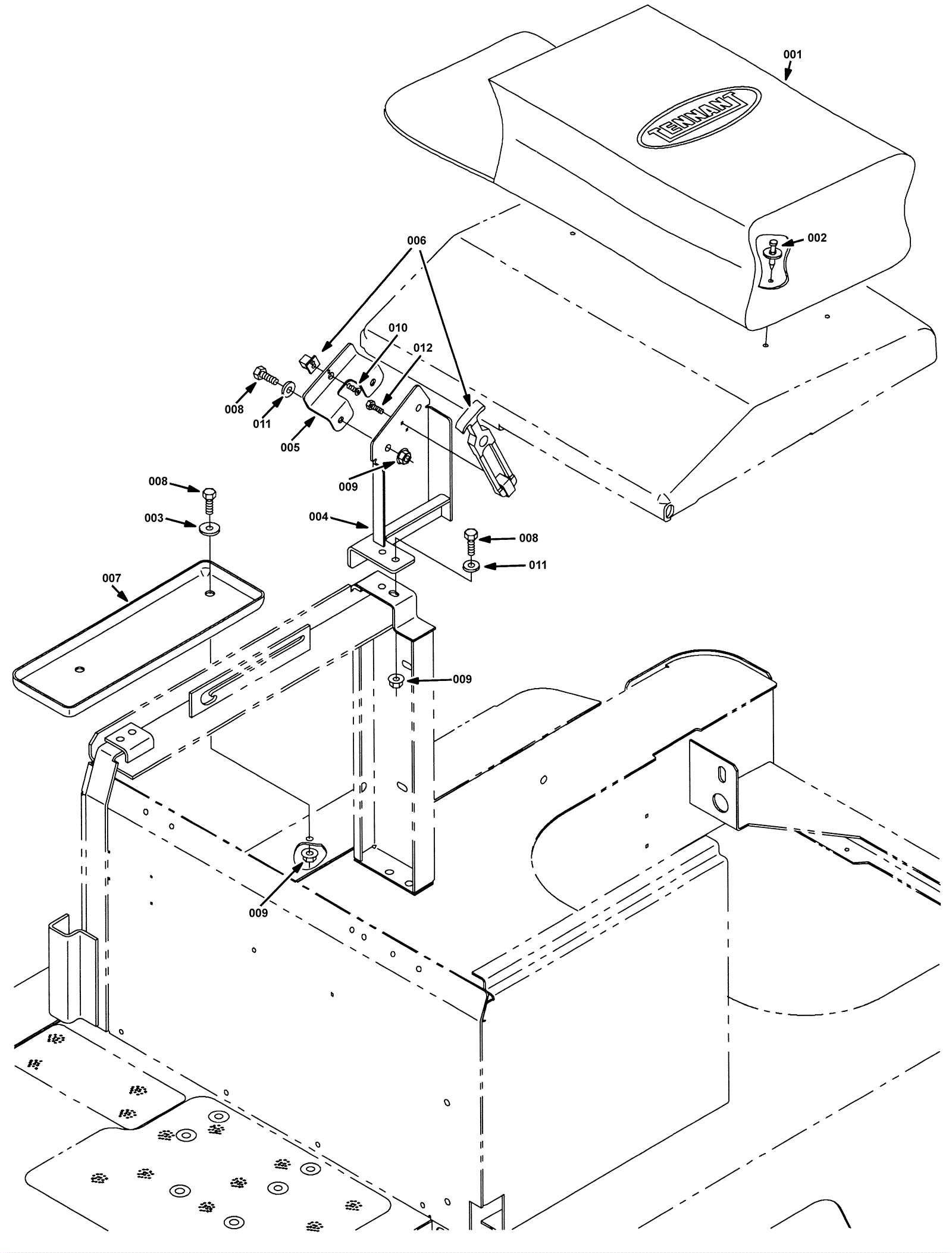 001
TENNANT
002
006
010
012
008
011
005
009
008
003
004
008
011
007
009
009