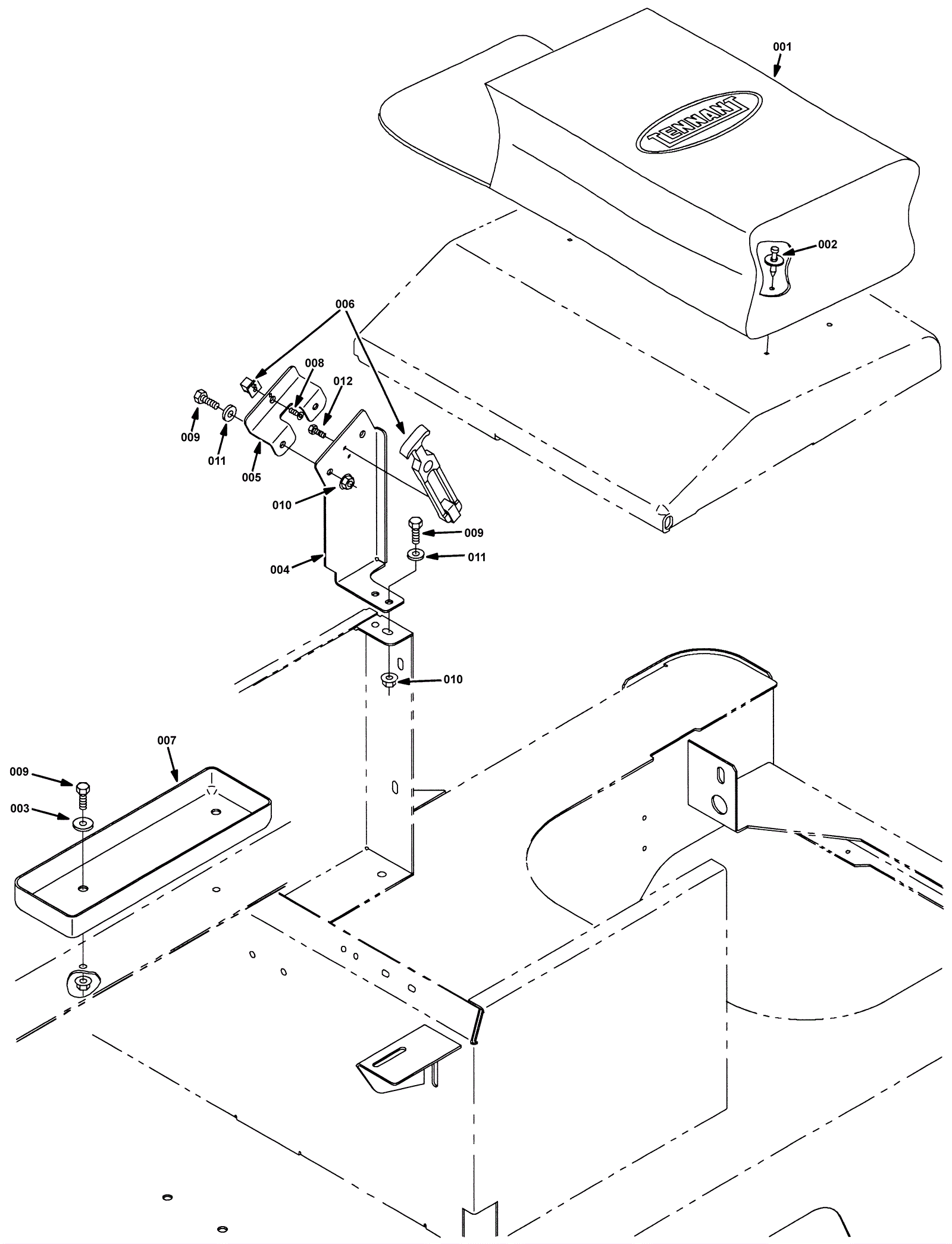 001

TENNANT

002

006

008

012

009

011

005

010

009

011

004

010

007

009

003