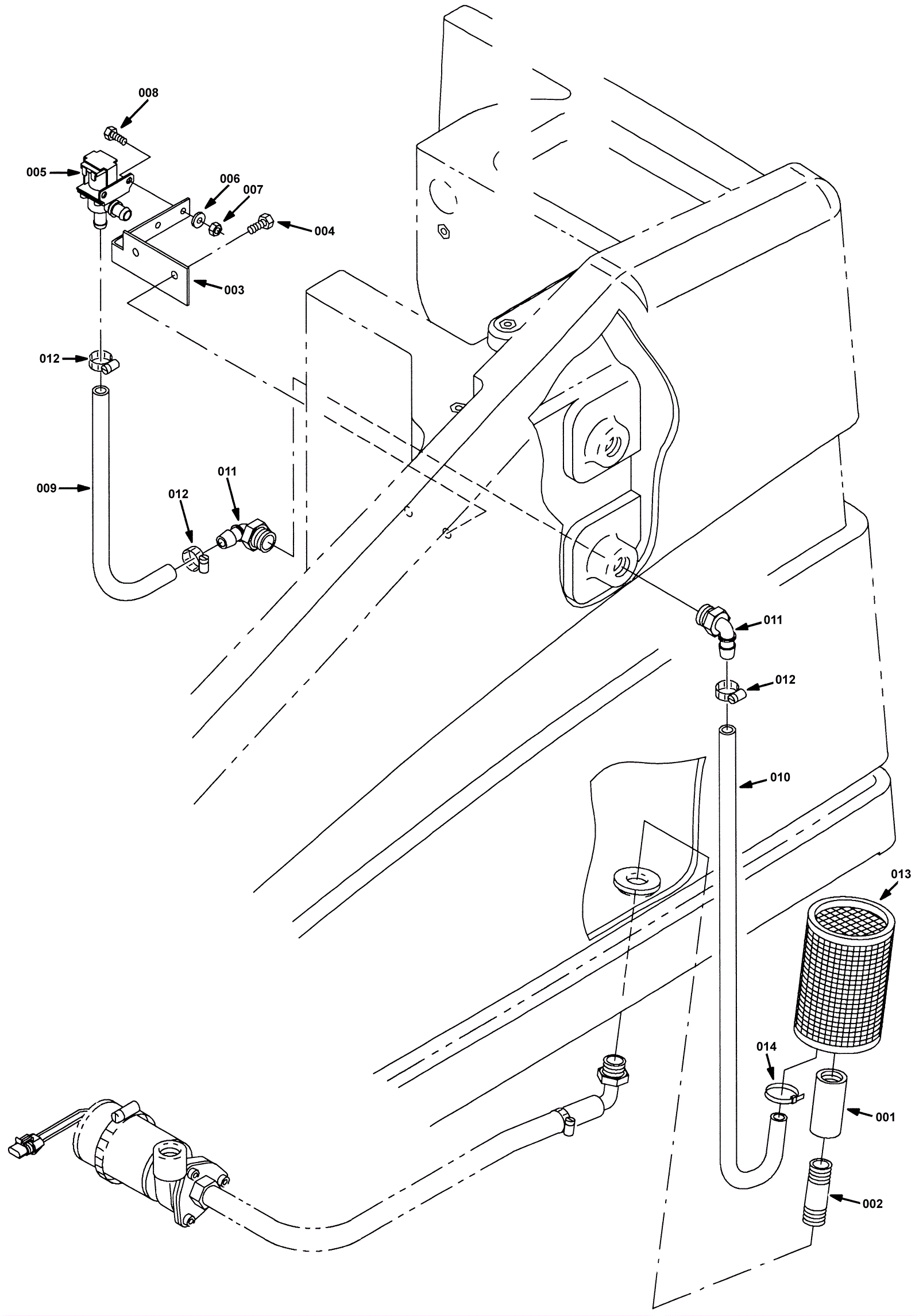 008
005
006
007
004
003
012
009
012
011
011
012
010
013
014
001
002