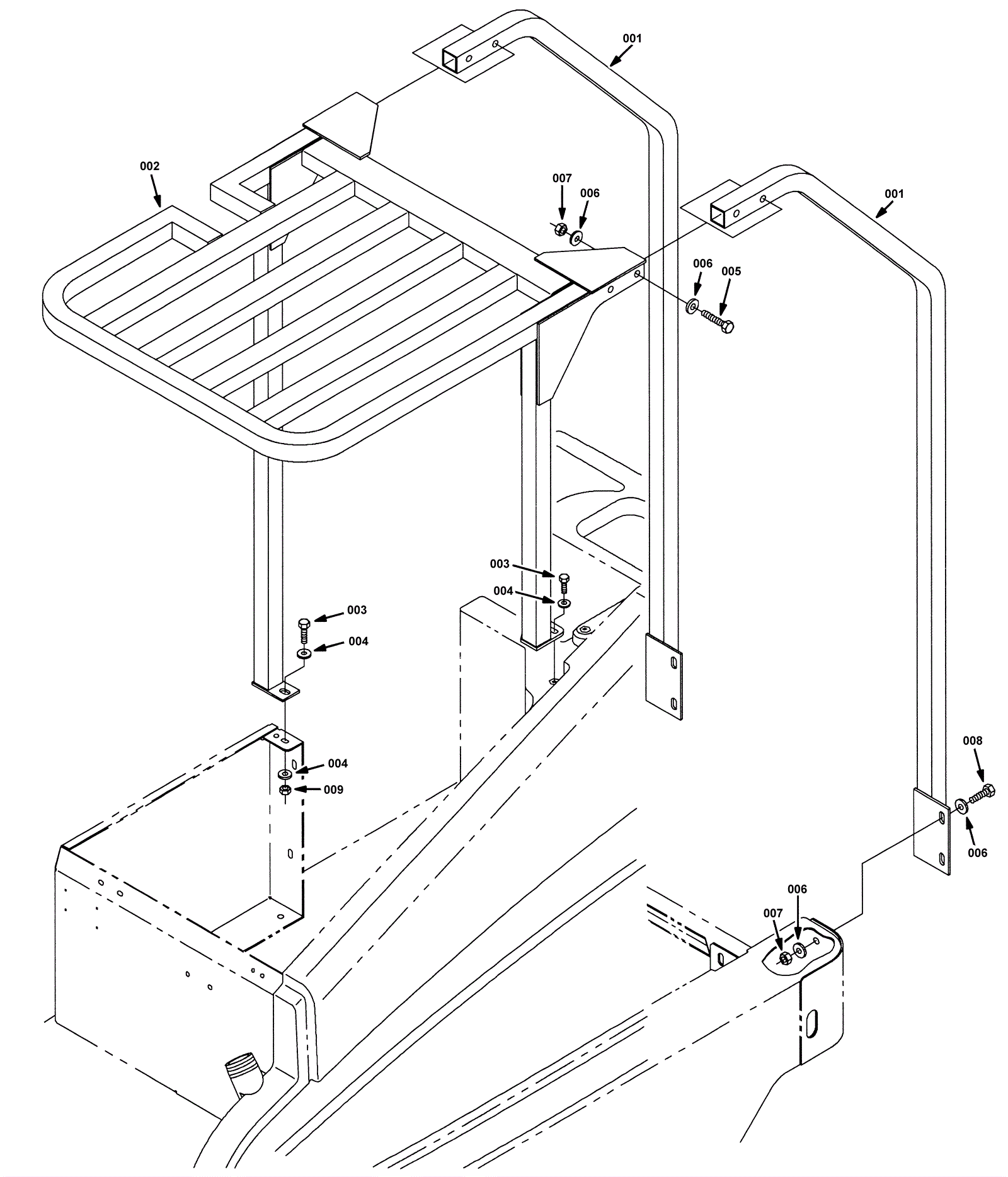 001
002
007
006
001
006
005
003
004
003
004
004
009
008
006
006
007