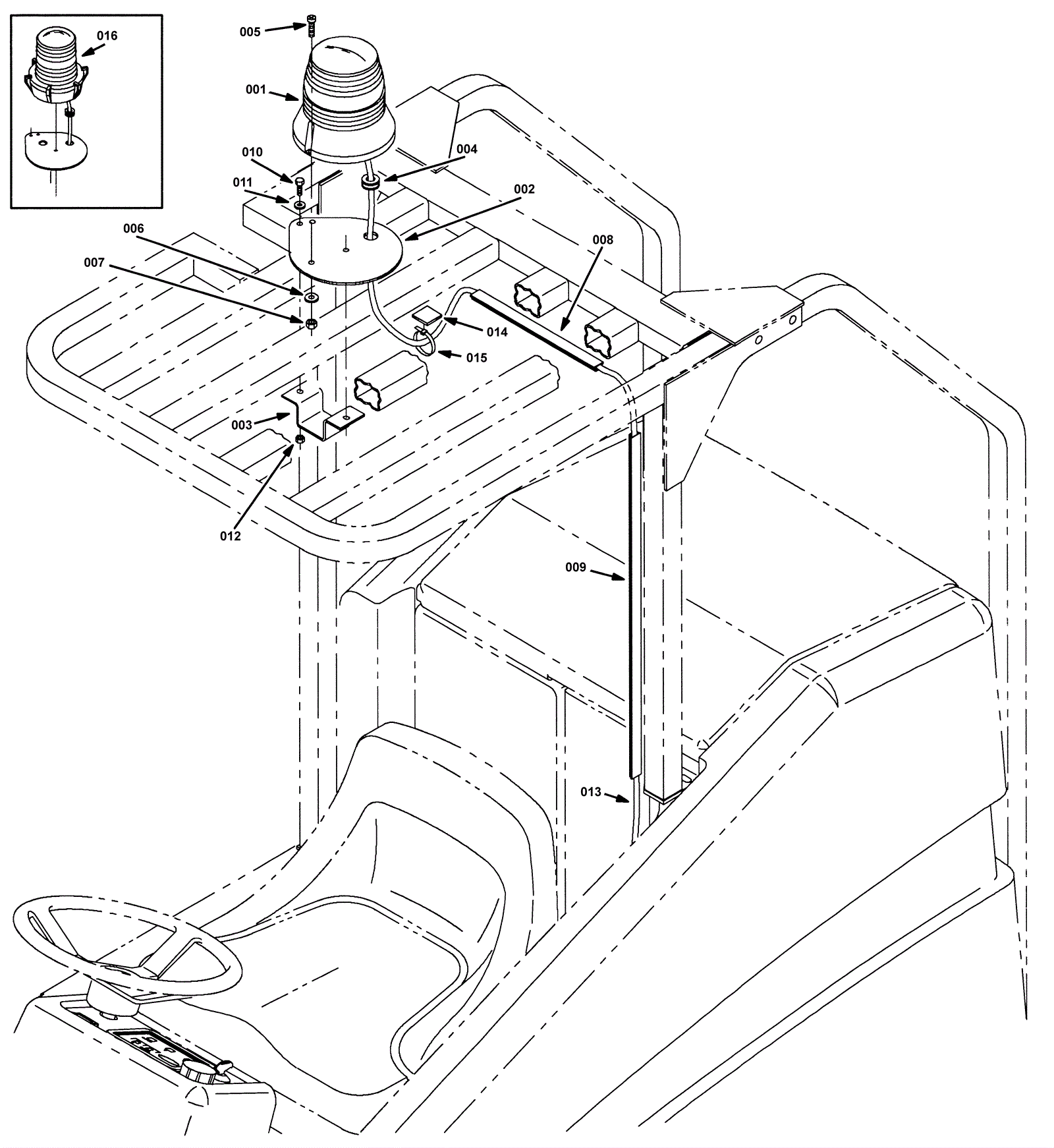 016
005
001
010
004
011
002
006
008
007
014
015
003
012
009
013