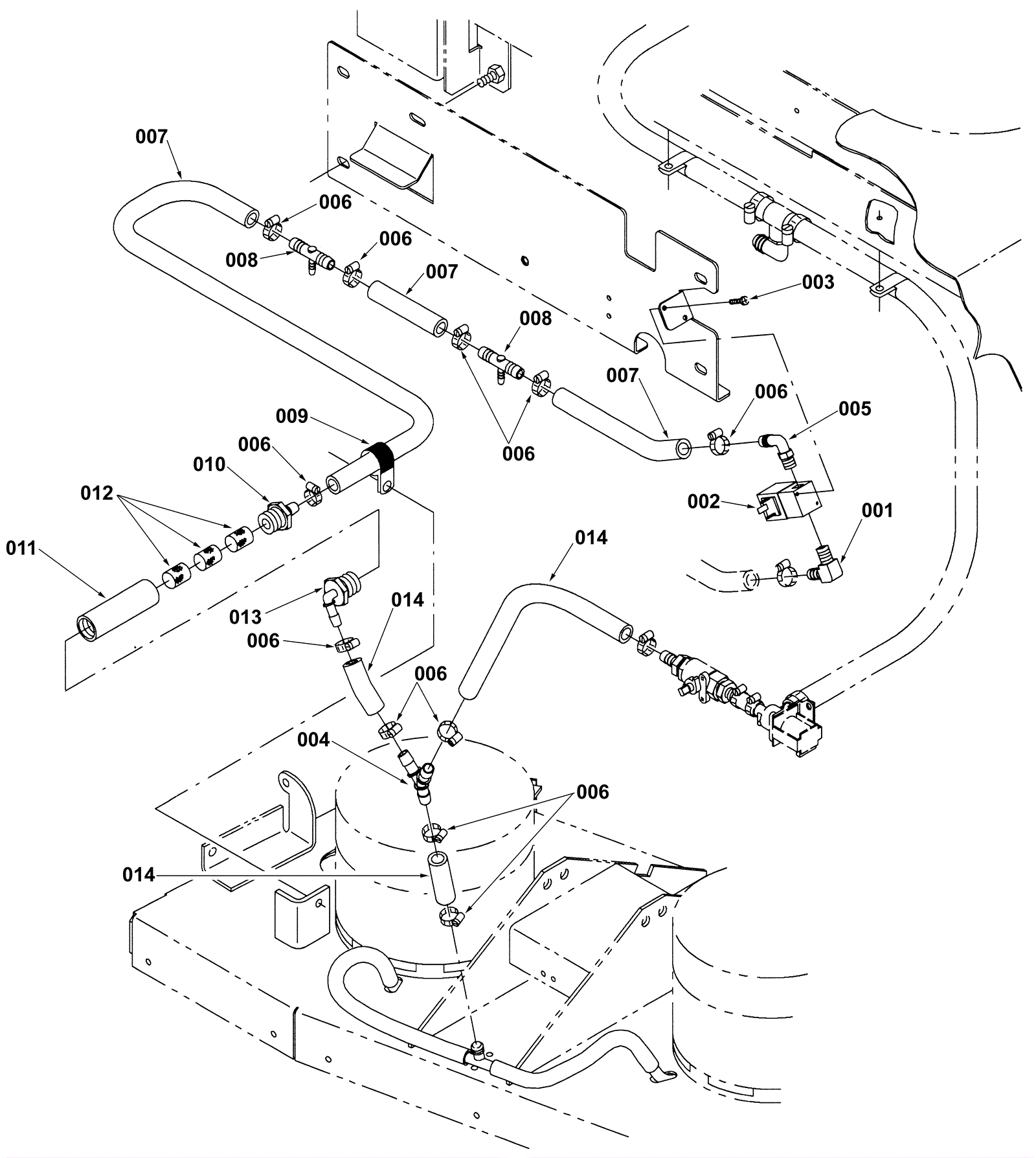 007
006
008
006
007
003
008
007
006
005
009
006
006
010
012
002
001
011
014
013
014
006
006
004
006
014