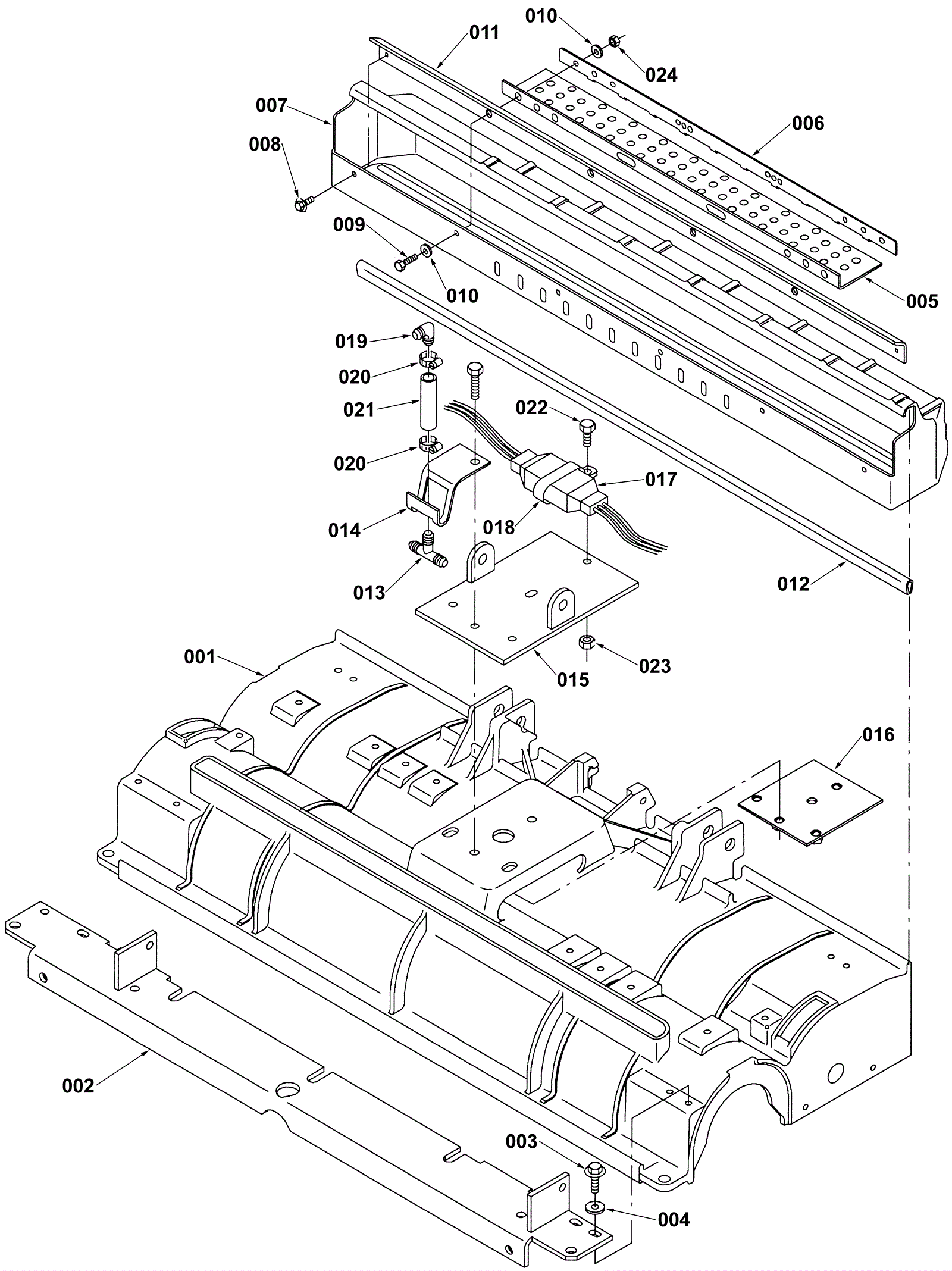 010
011
024
007
006
008
009
010
005
019
020
021
022
020
017
014
018
013
012
001
015
023
016
002
003
004