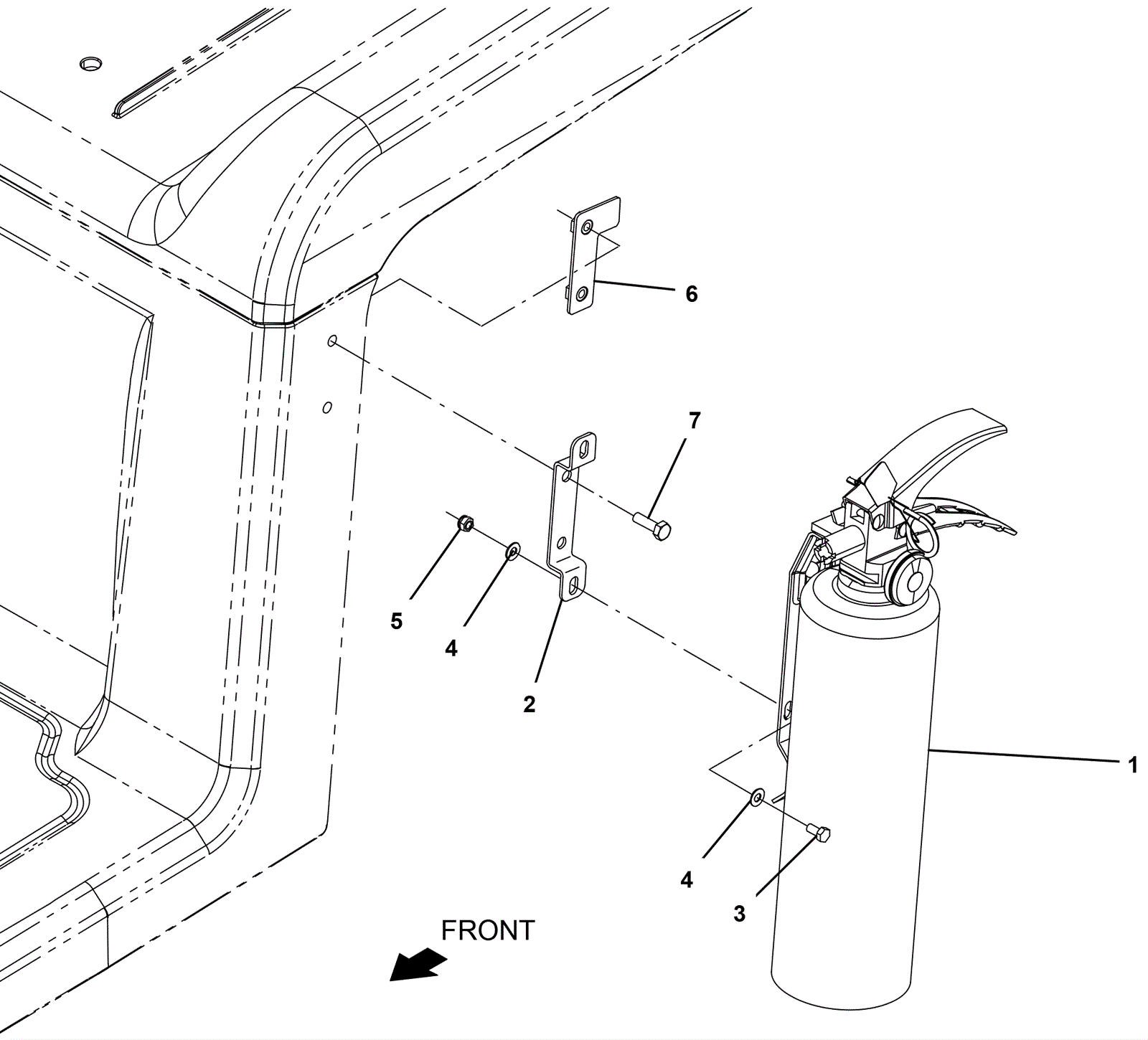 6

7

5

4

2

1

4

3

FRONT