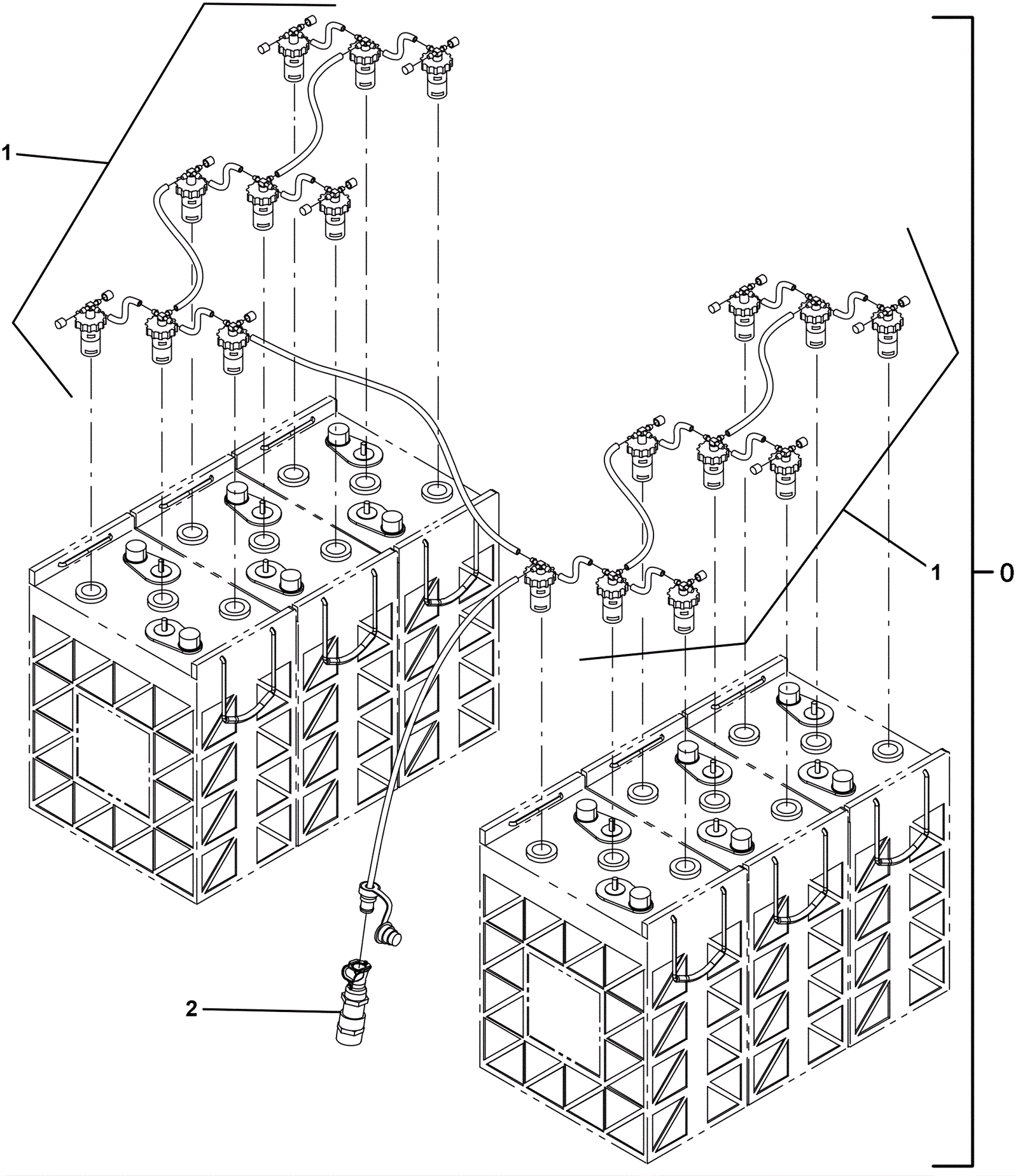 1
1
0
2