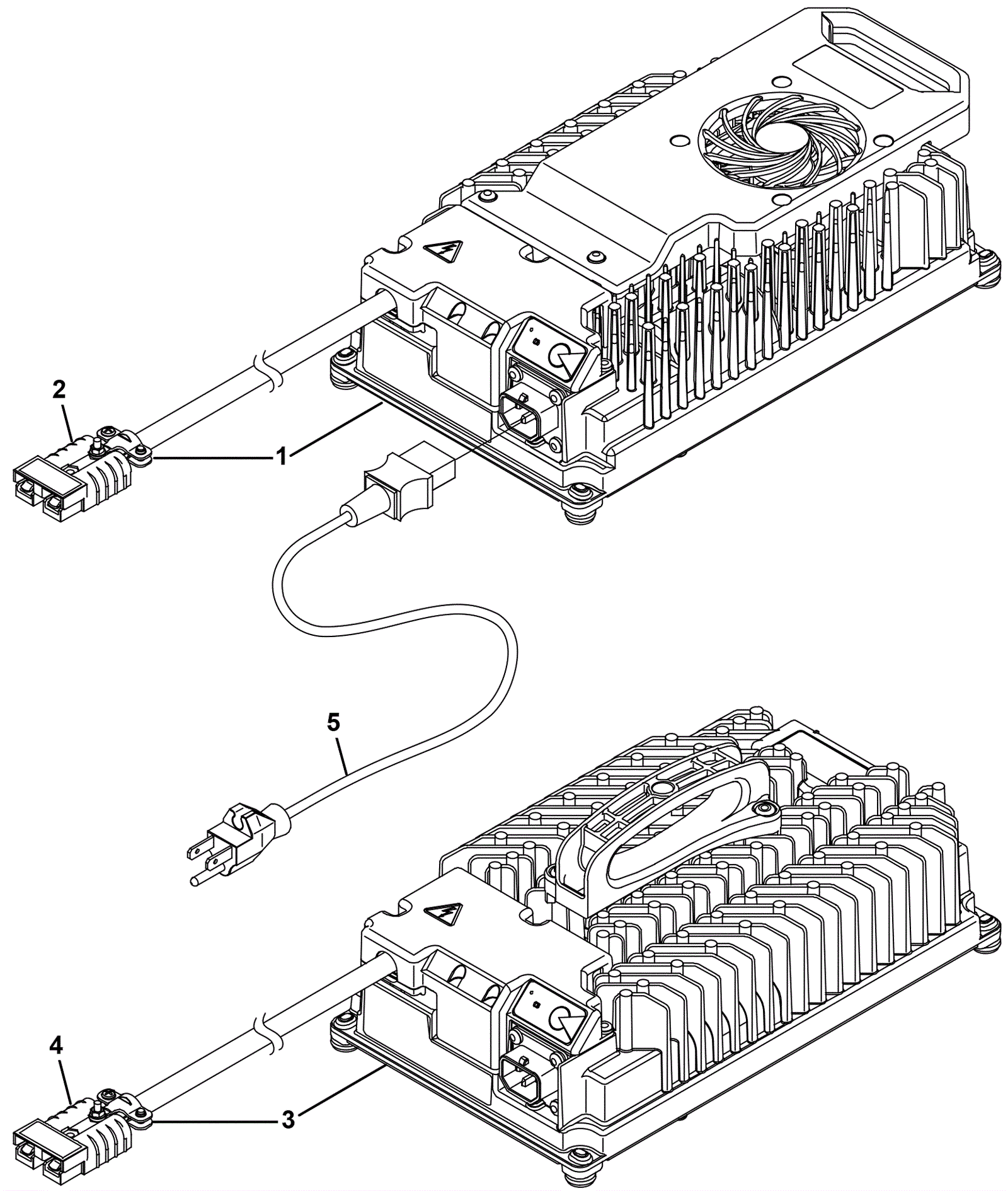 2
1
5
4
3