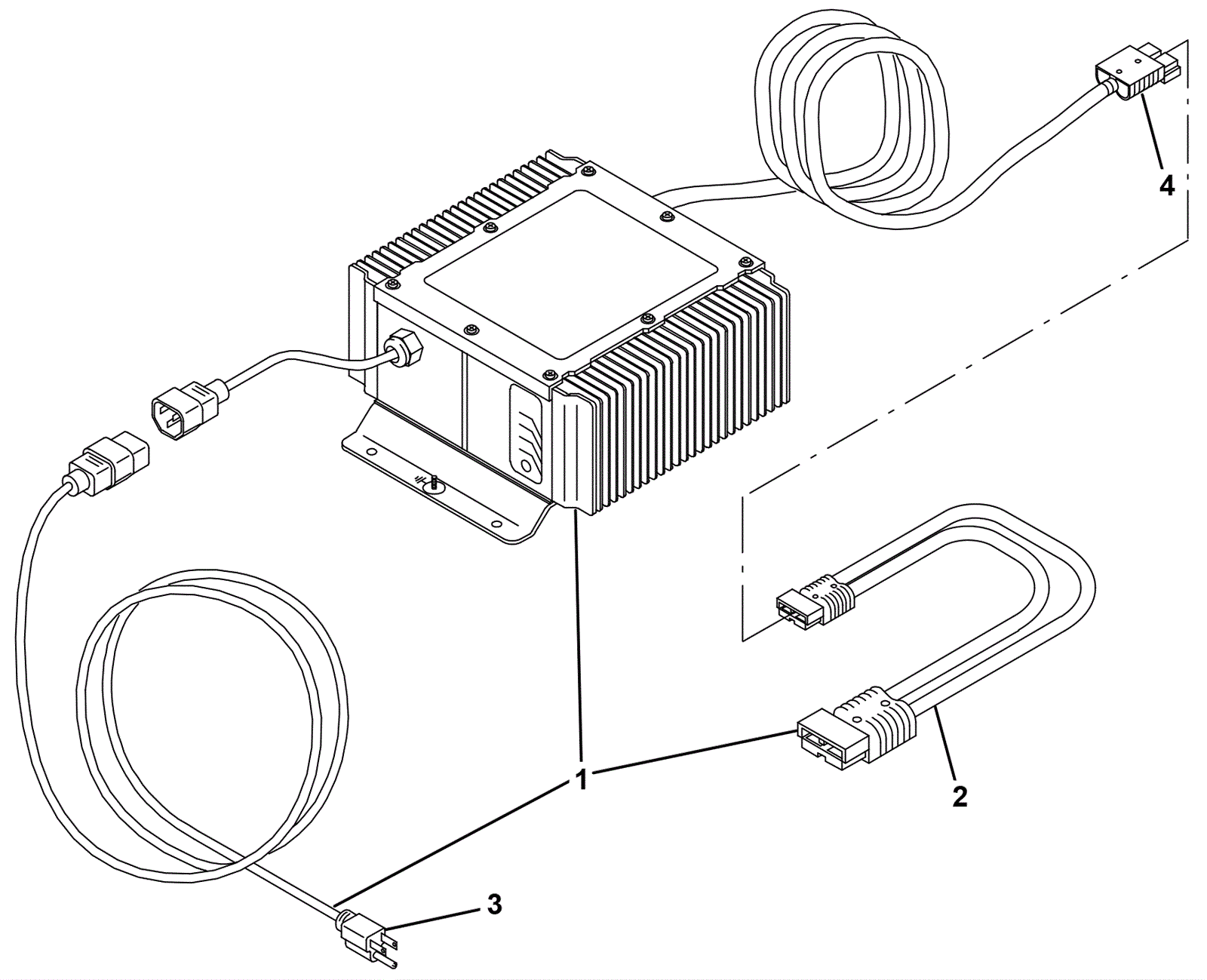 4
1
2
3