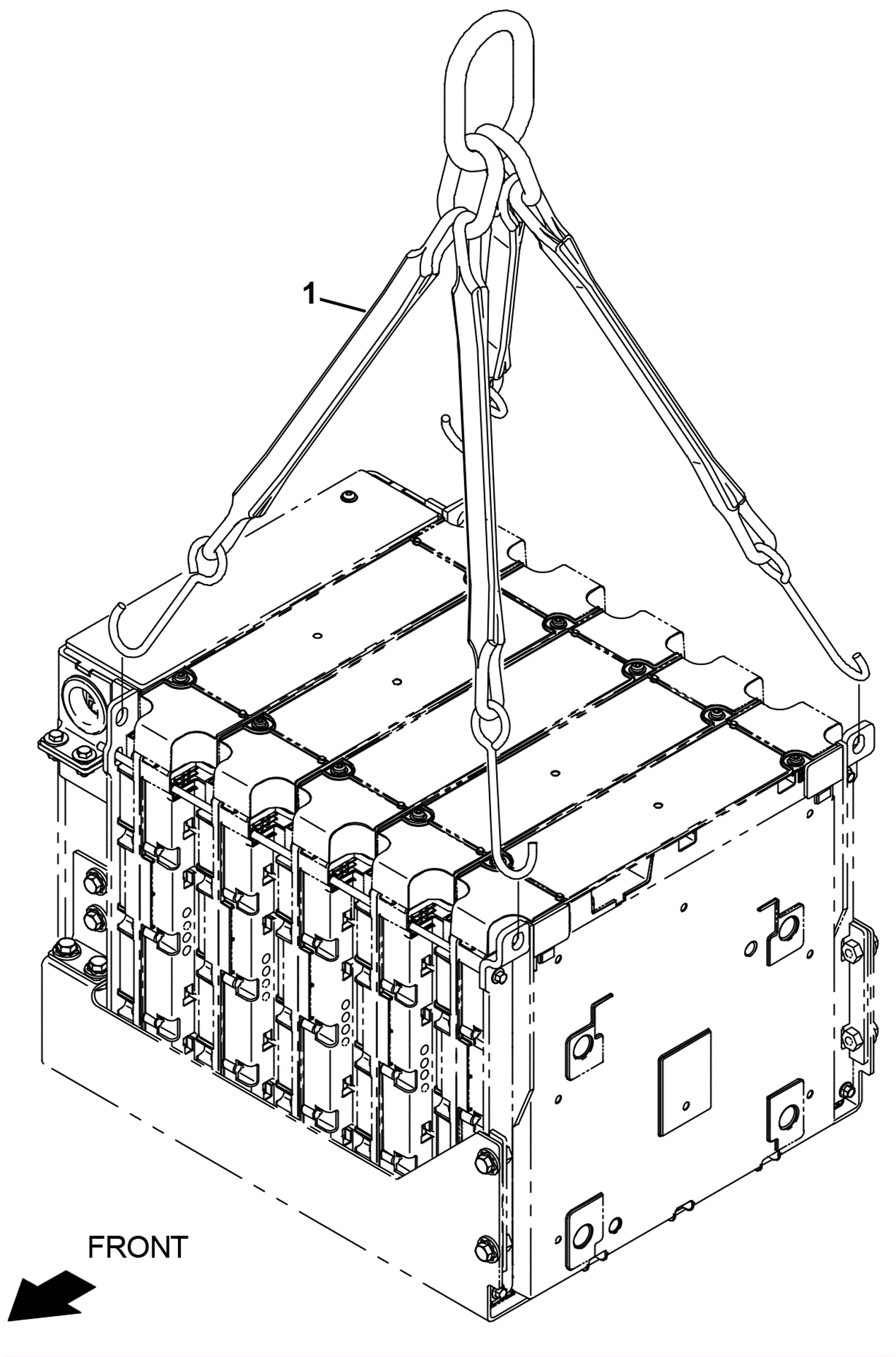 1

FRONT