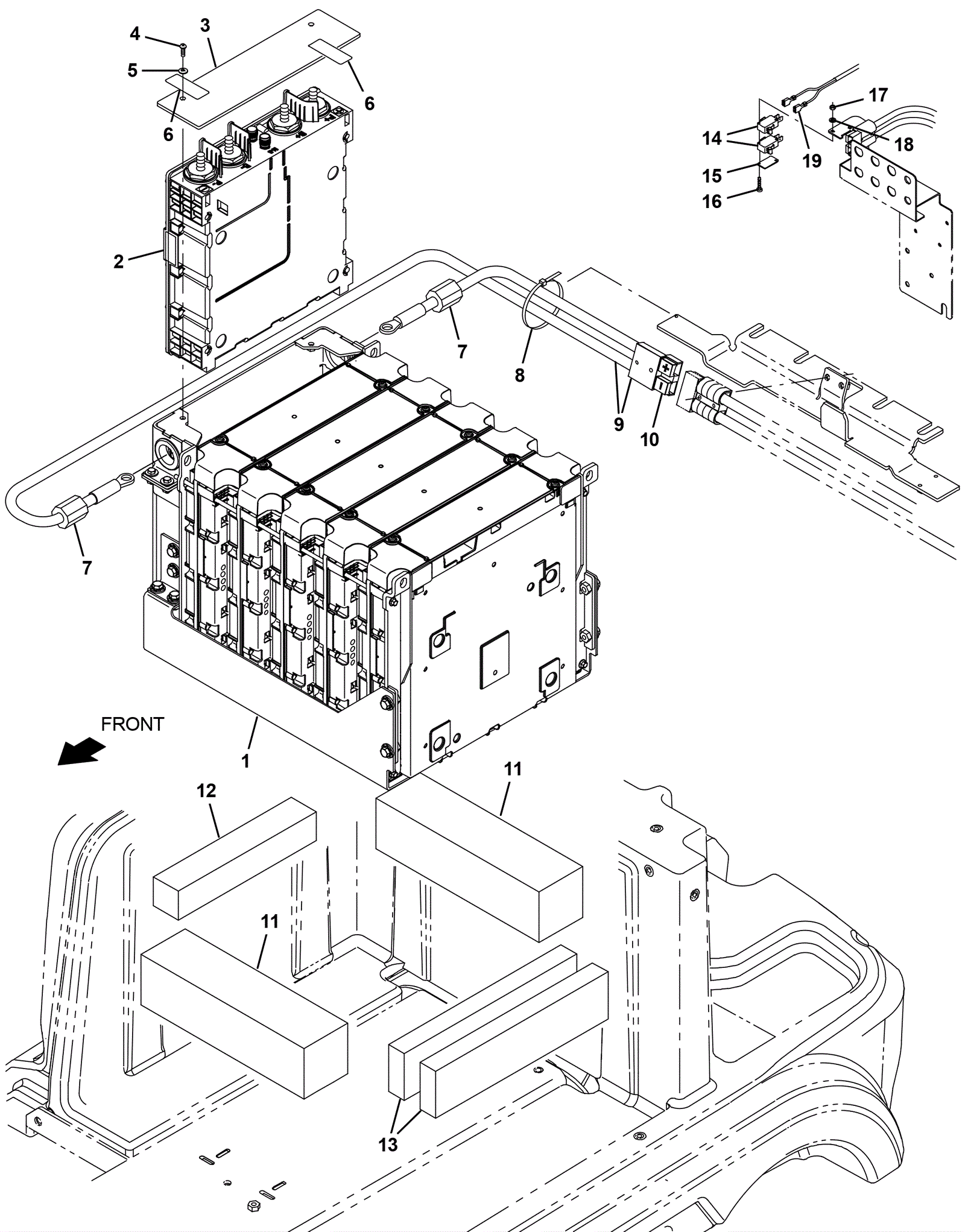 4
3
5
6
6
17
14
18
19
15
16
2
7
8
9
10
7
FRONT
1
11
12
11
13