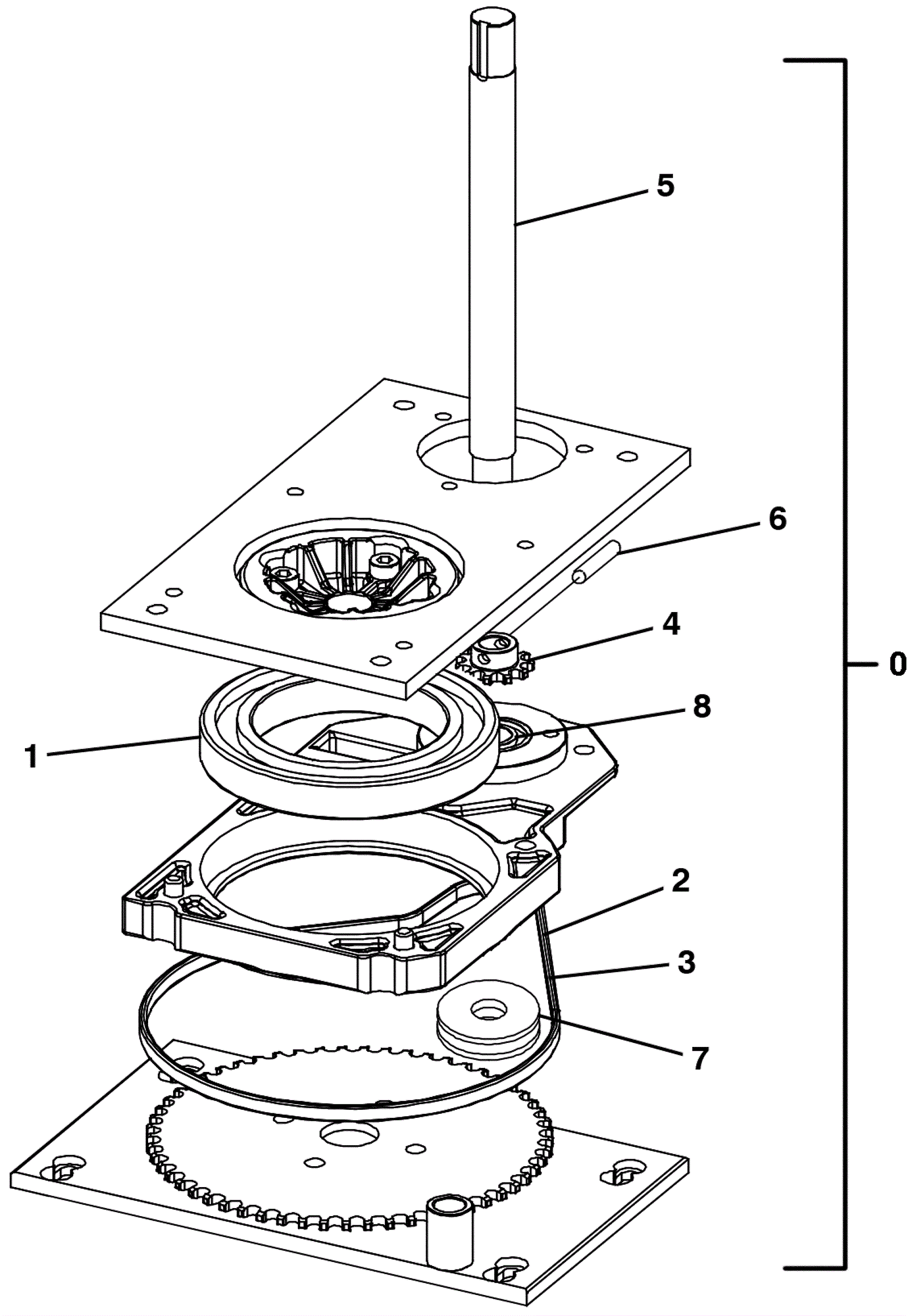 5
6
4
0
8
1
2
3
7