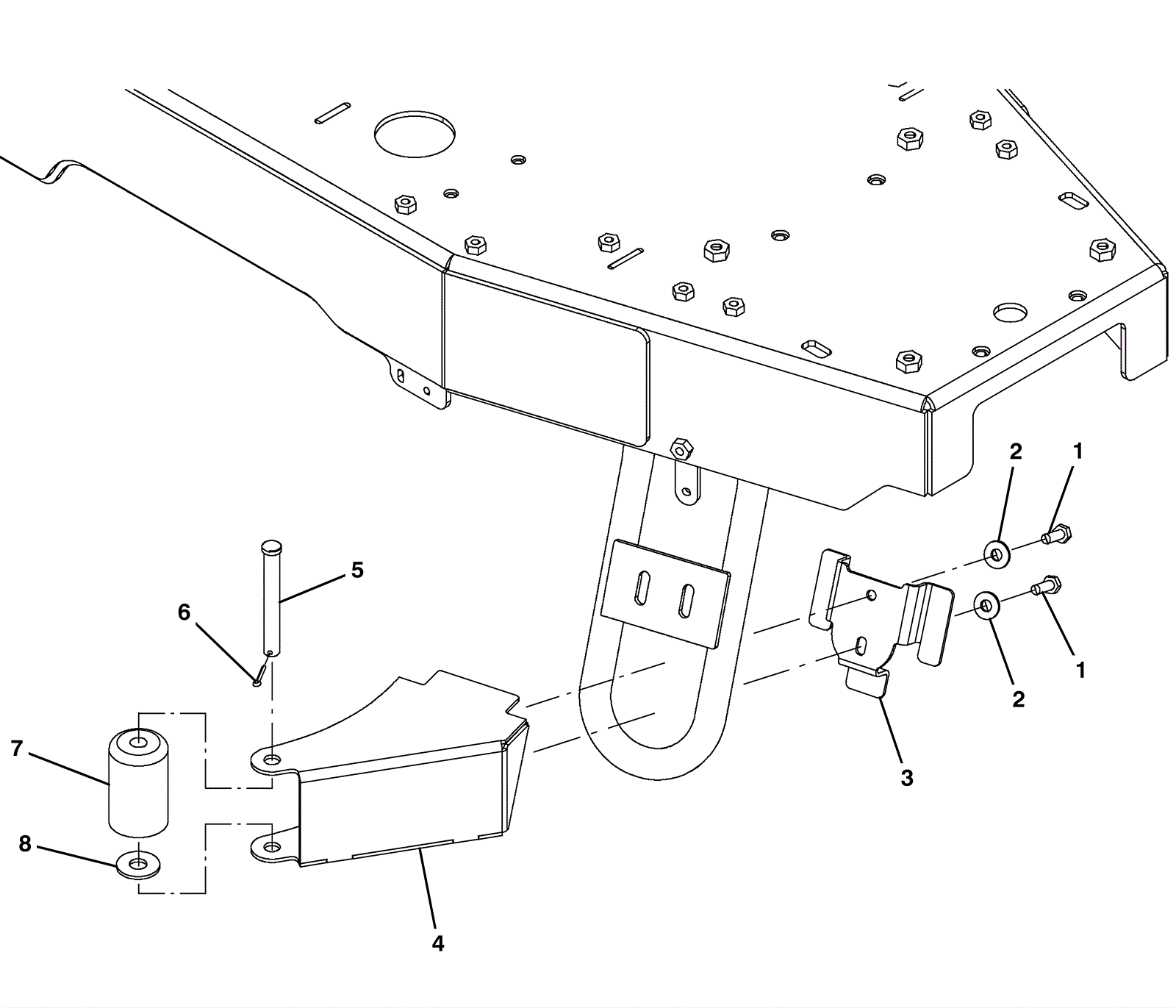 2
1
5
6
1
2
7
3
8
4