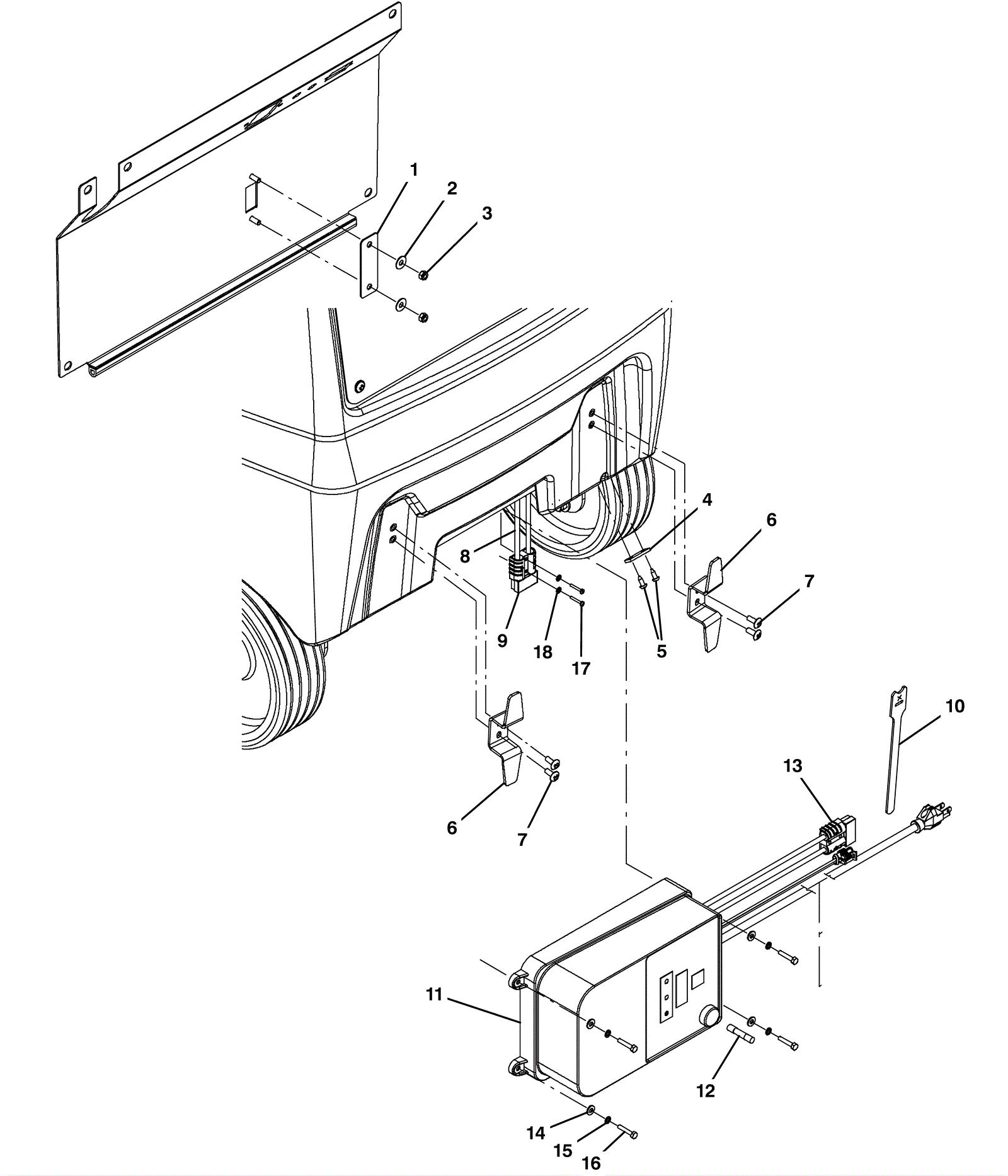 1
2
3
4
6
7
8
9
18
17
5
10
13
6
7
11
12
14
15
16