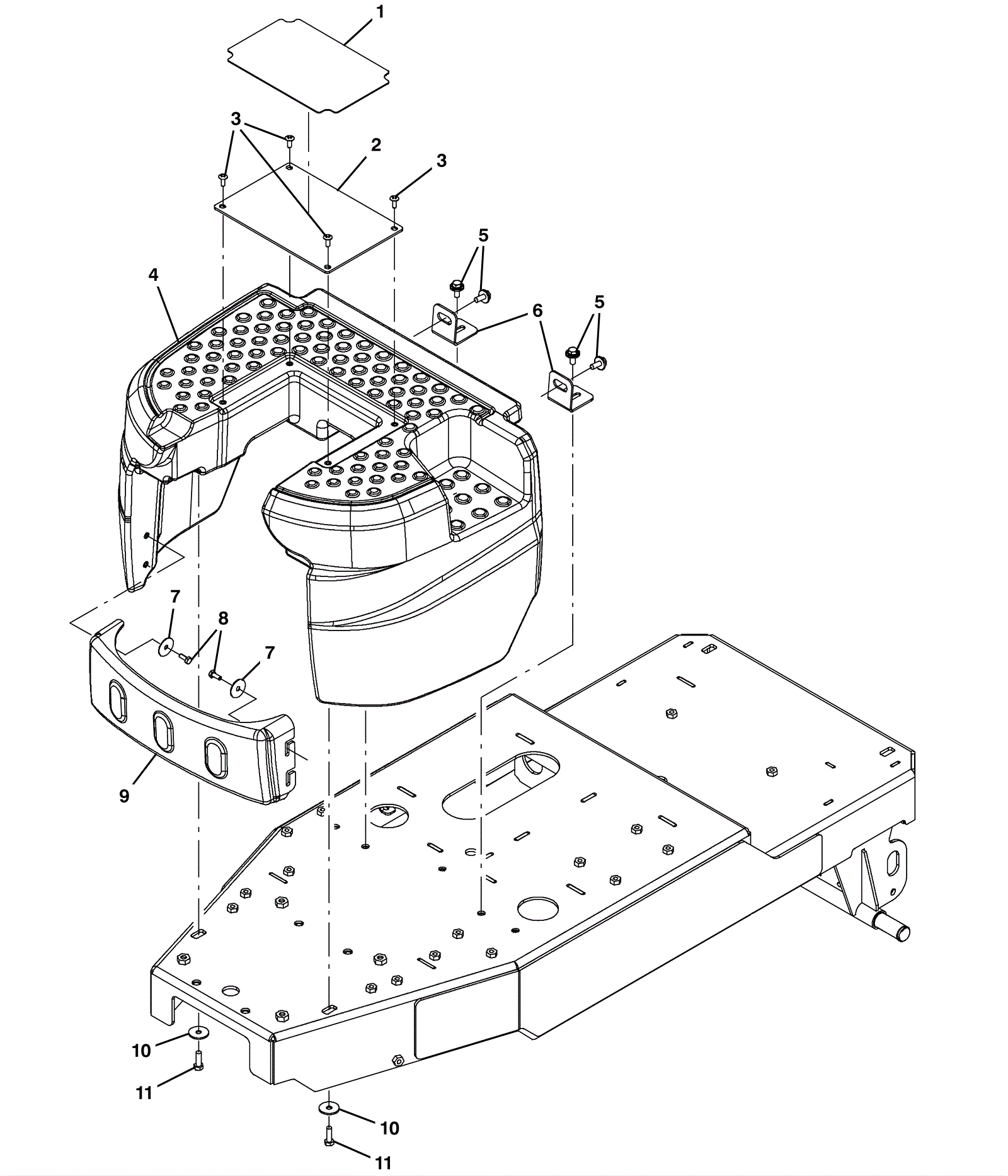 1
3
2
3
5
4
6
5
7
8
7
9
10
11
10
11